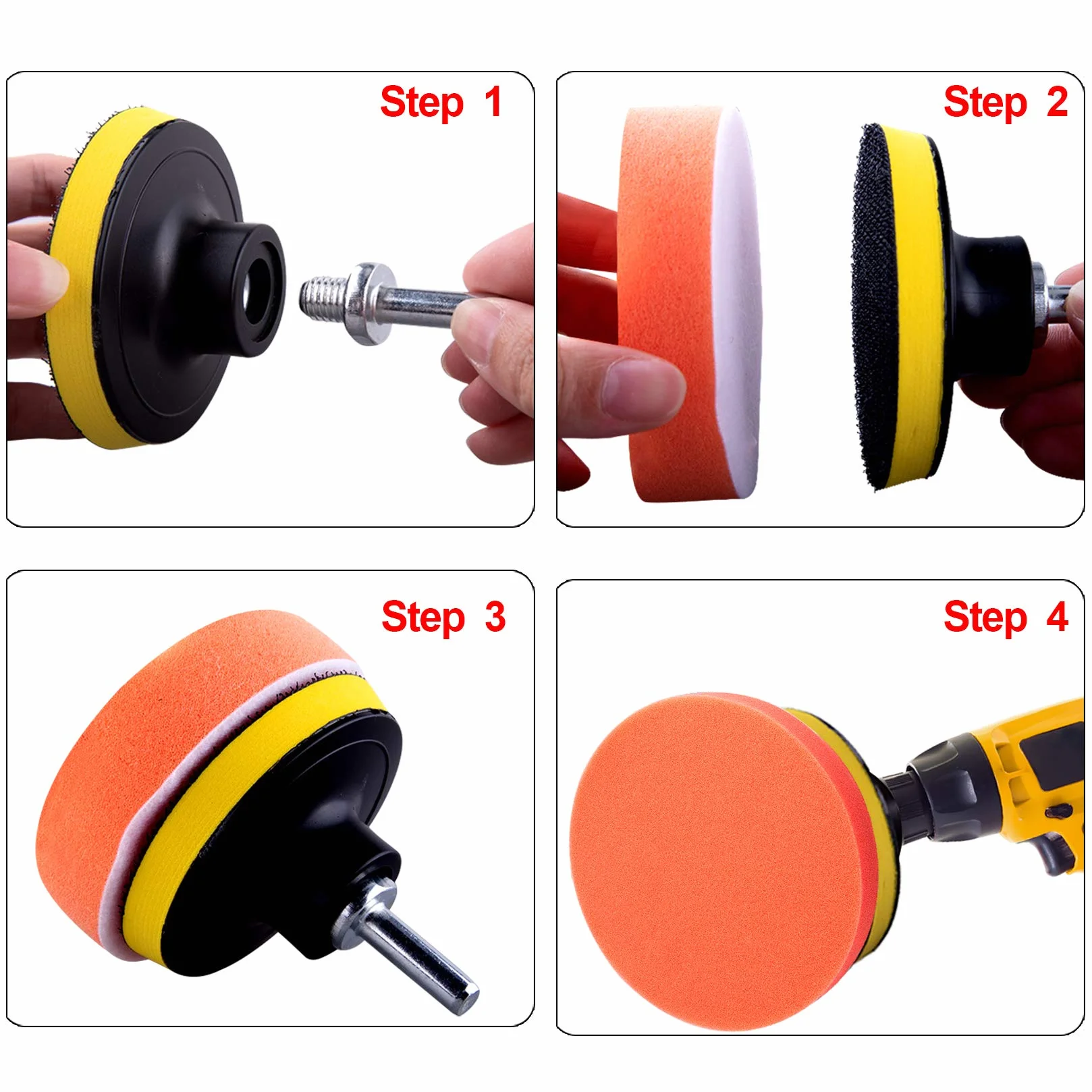 Step 1

Step 2

Step 3

Step 4