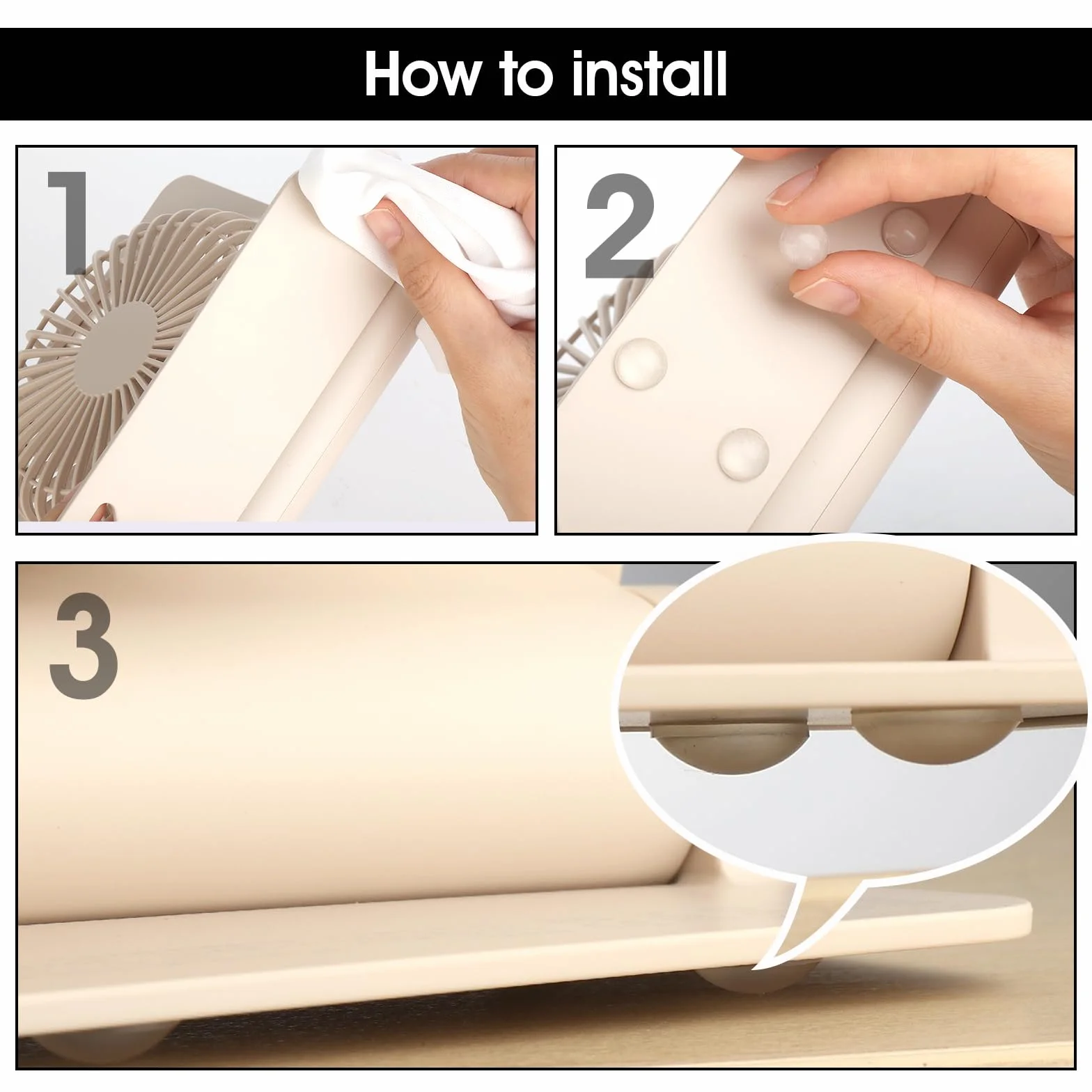 How to install

1

2

3