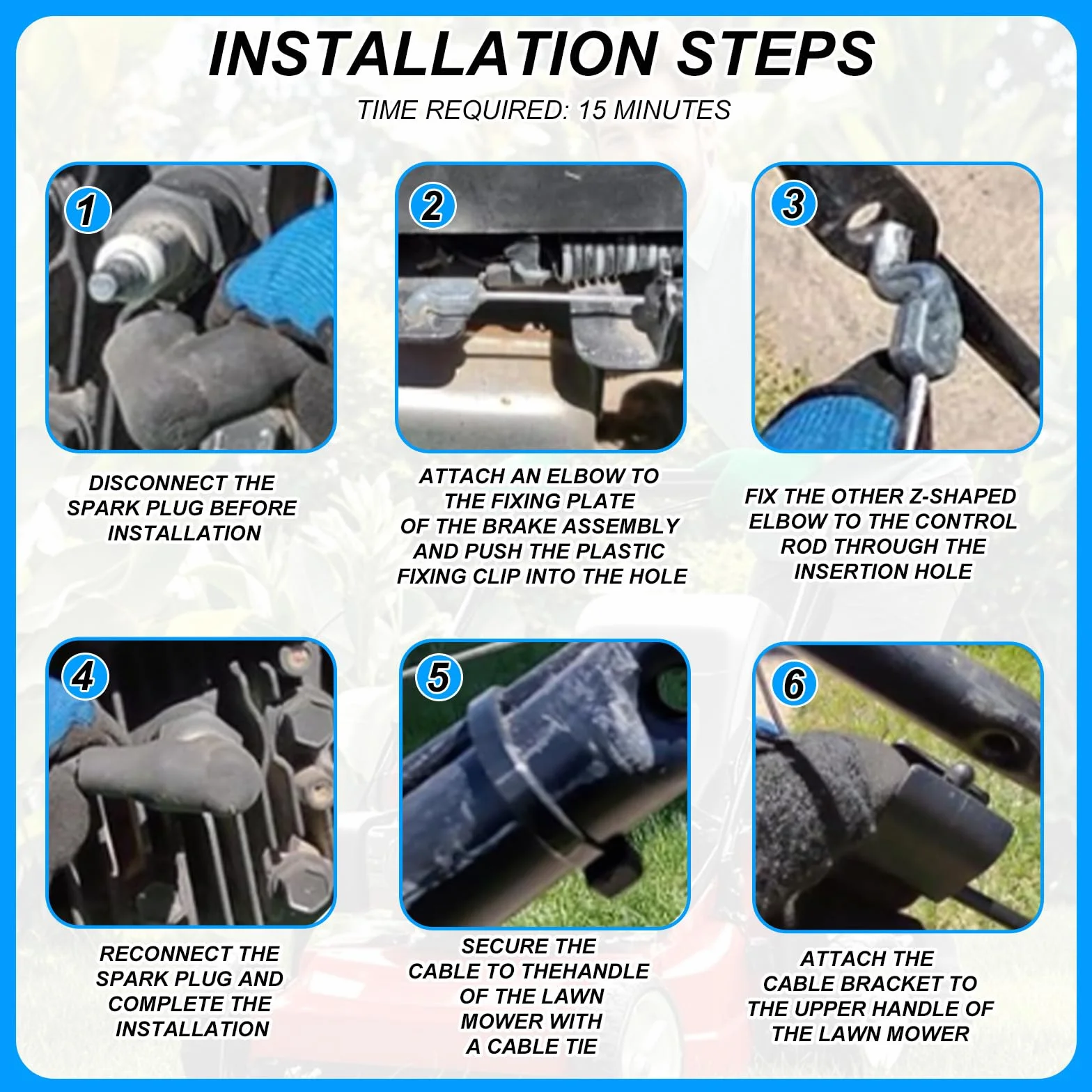 INSTALLATION STEPS

TIME REQUIRED: 15 MINUTES

1

DISCONNECT THE SPARK PLUG BEFORE INSTALLATION

2

ATTACH AN ELBOW TO THE FIXING PLATE OF THE BRAKE ASSEMBLY AND PUSH THE PLASTIC FIXING CLIP INTO THE HOLE

3

FIX THE OTHER Z-SHAPED ELBOW TO THE CONTROL ROD THROUGH THE INSERTION HOLE

4

RECONNECT THE SPARK PLUG AND COMPLETE THE INSTALLATION

5

SECURE THE CABLE TO THEHANDLE OF THE LAWN MOWER WITH A CABLE TIE

6

ATTACH THE CABLE BRACKET TO THE UPPER HANDLE OF THE LAWN MOWER