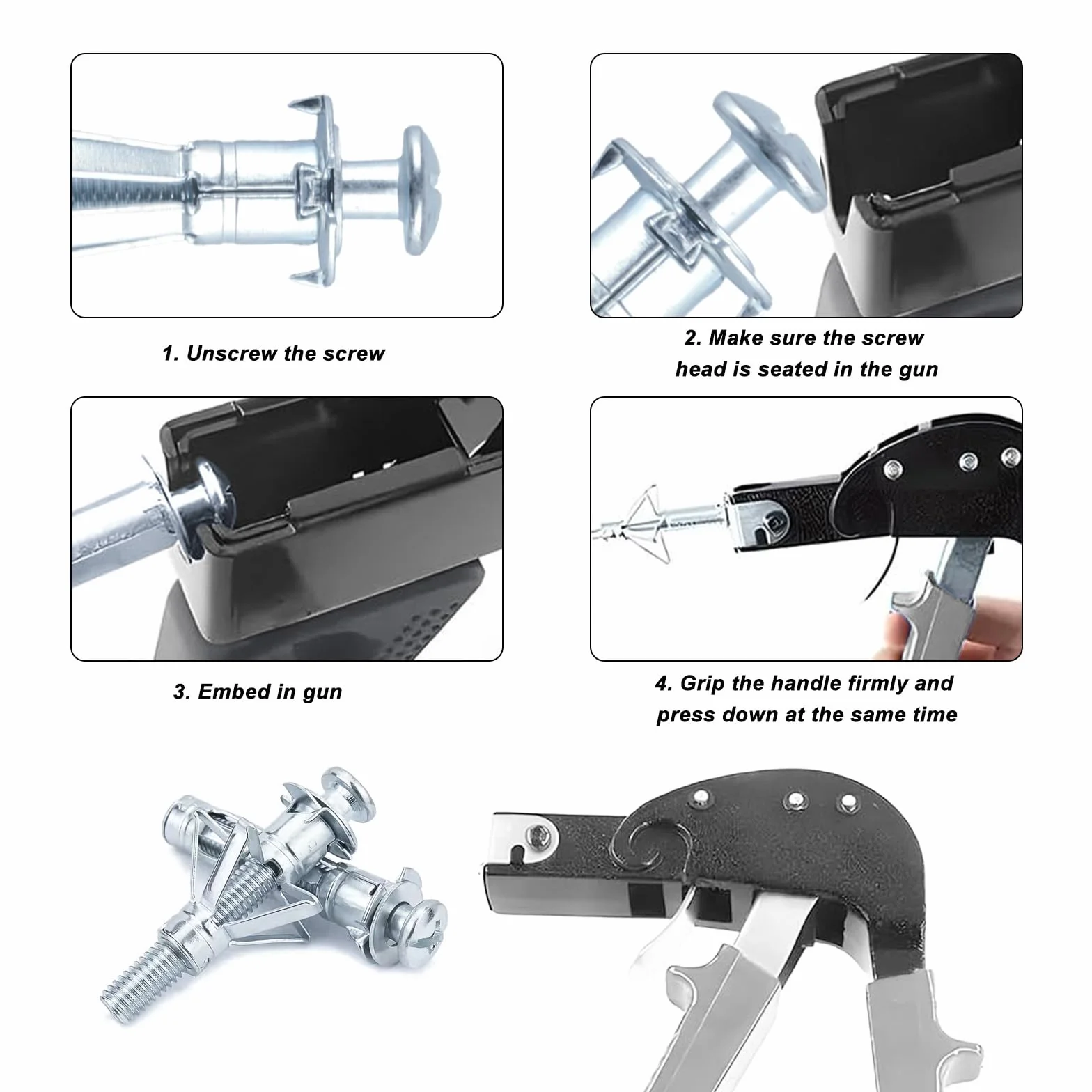 1. Unscrew the screw

2. Make sure the screw head is seated in the gun

3. Embed in gun

4. Grip the handle firmly and press down at the same time