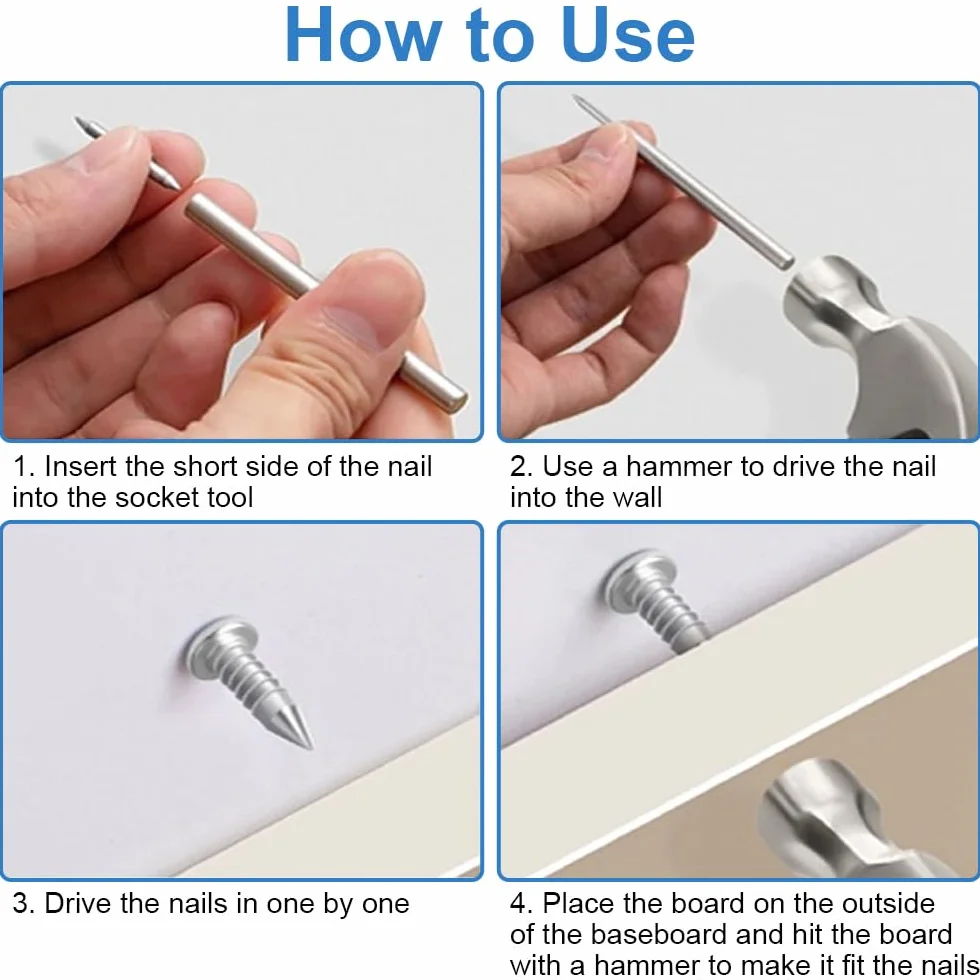 How to Use

1. Insert the short side of the nail into the socket tool

2. Use a hammer to drive the nail into the wall

3. Drive the nails in one by one

4. Place the board on the outside of the baseboard and hit the board with a hammer to make it fit the nails