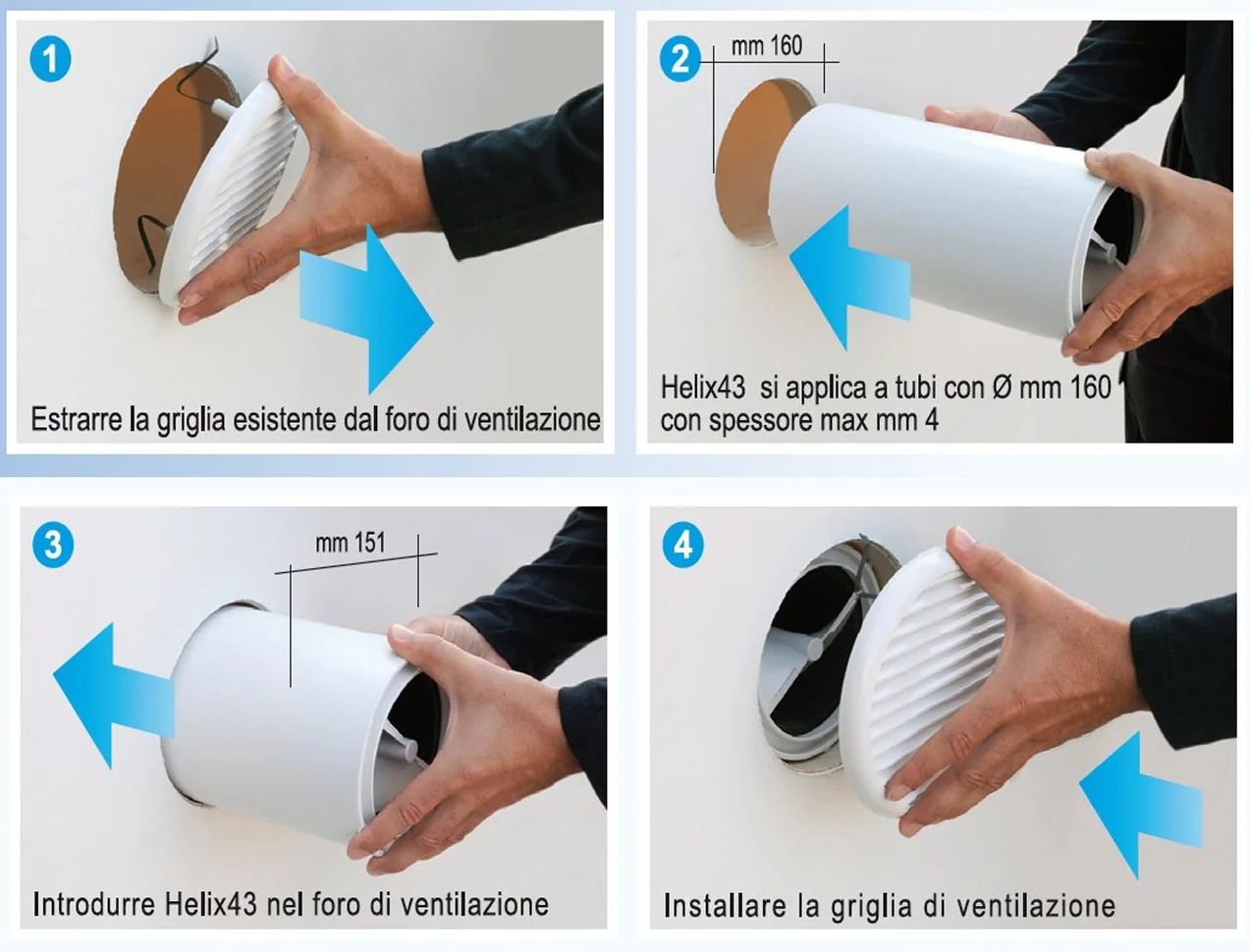 1

Estrarre la griglia esistente dal foro di ventilazione

2

mm 160

Helix43 si applica a tubi con Ø mm 160 con spessore max mm 4

3

mm 151

Introdurre Helix43 nel foro di ventilazione

4

Installare la griglia di ventilazione