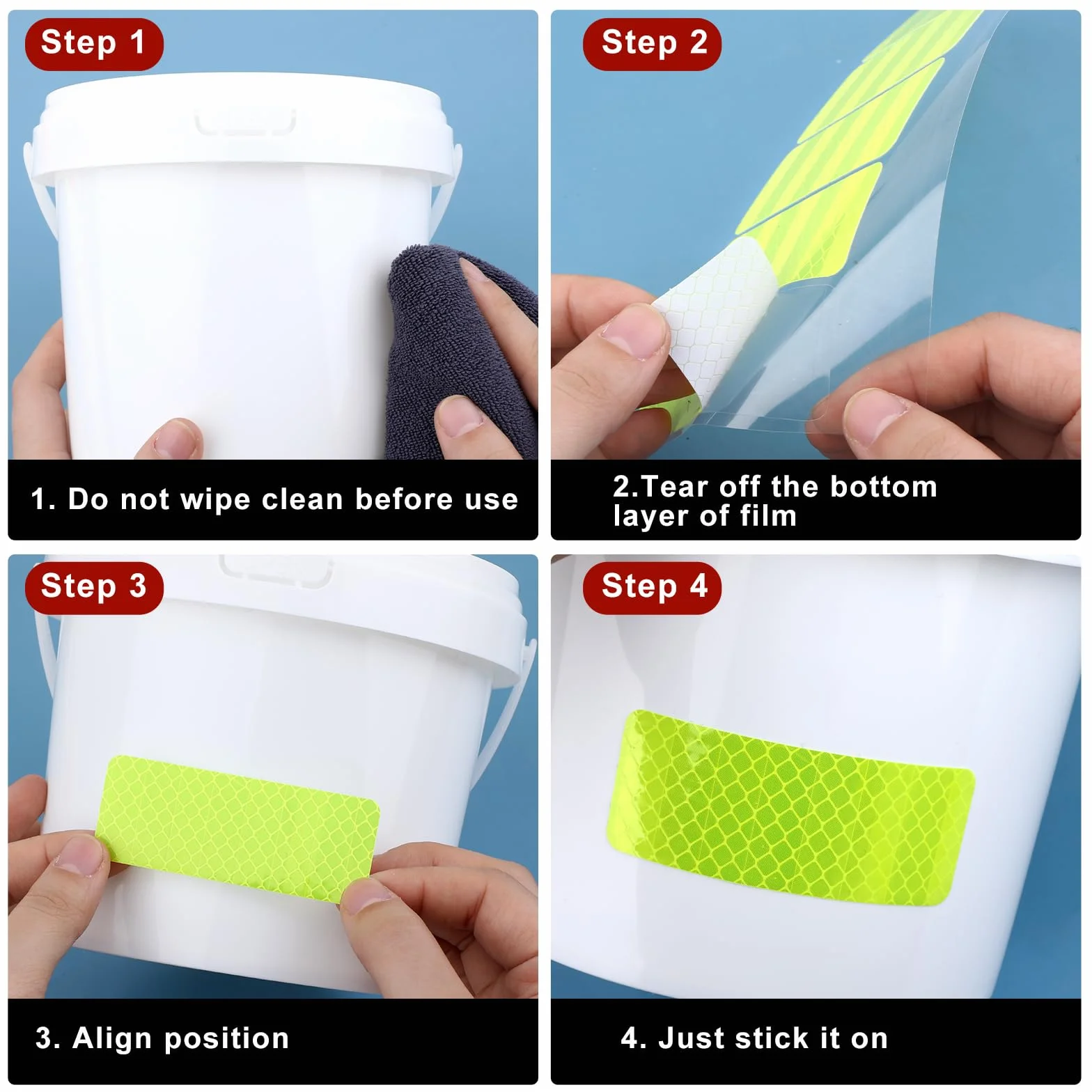 Step 1

1. Do not wipe clean before use

Step 2

2.Tear off the bottom layer of film

Step 3

3. Align position

Step 4

4. Just stick it on