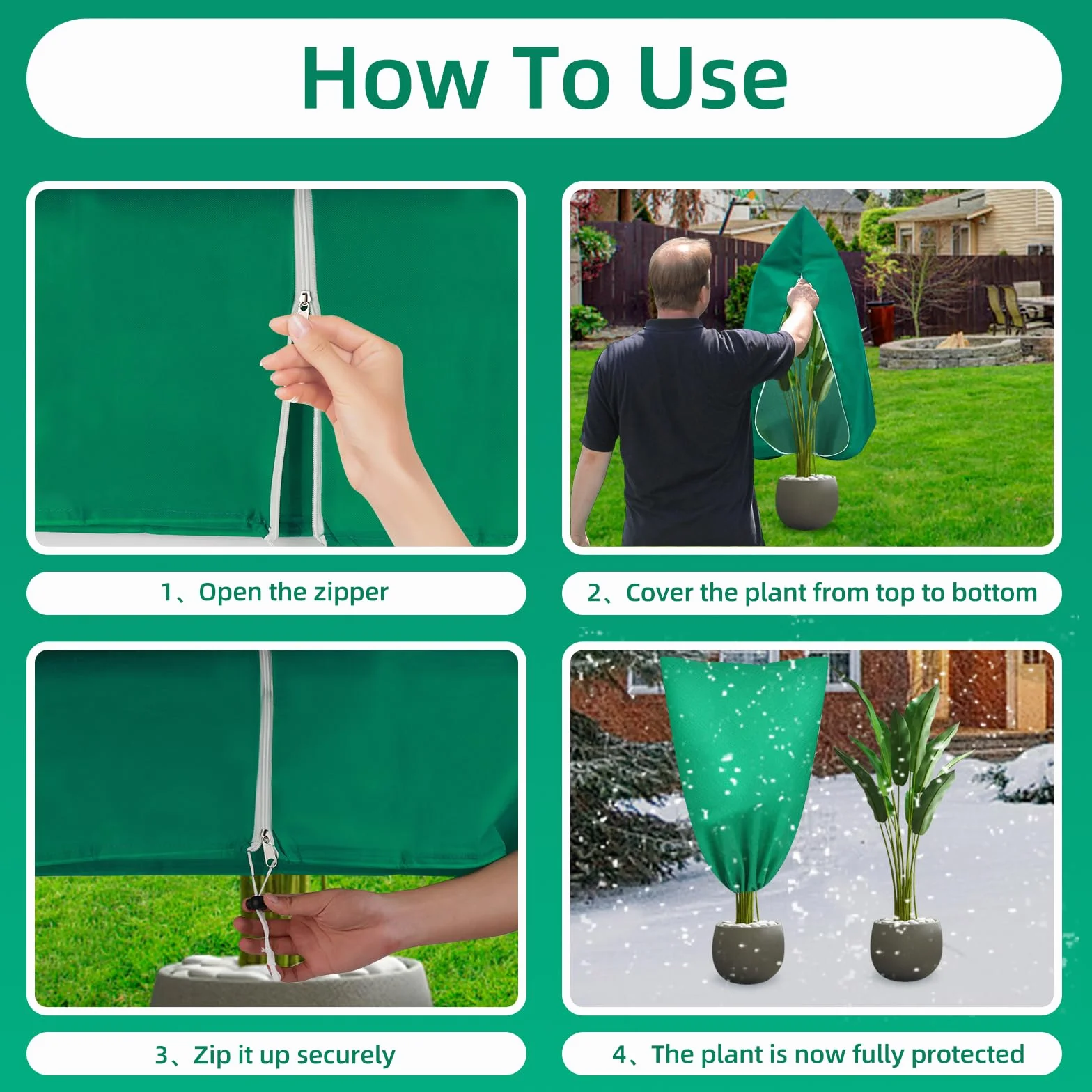 How To Use

1、Open the zipper

2、Cover the plant from top to bottom

3、Zip it up securely

4、The plant is now fully protected