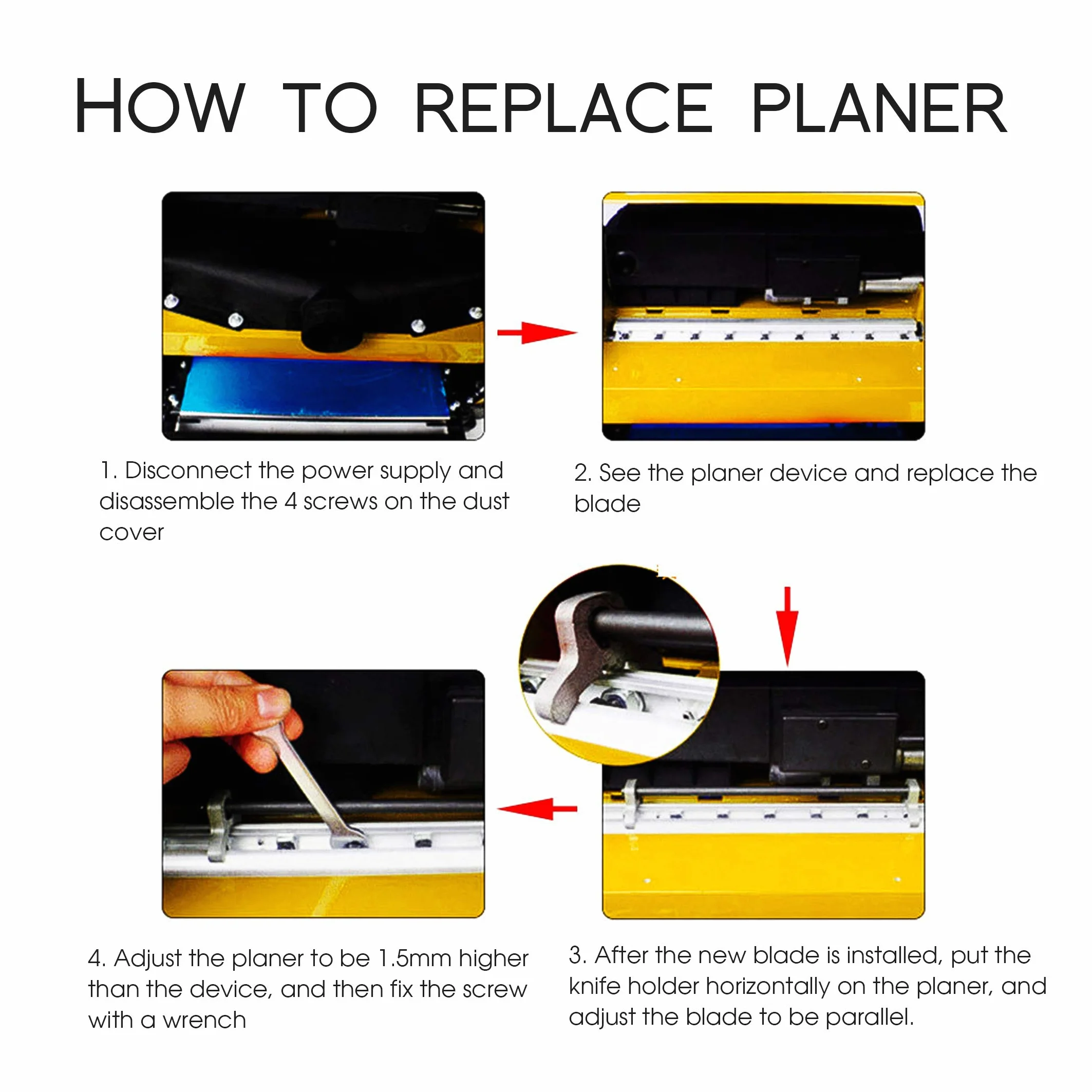 HOW TO REPLACE PLANER

1. Disconnect the power supply and disassemble the 4 screws on the dust cover

2. See the planer device and replace the blade

4. Adjust the planer to be 1.5mm higher than the device, and then fix the screw with a wrench

3. After the new blade is installed, put the knife holder horizontally on the planer, and adjust the blade to be parallel.