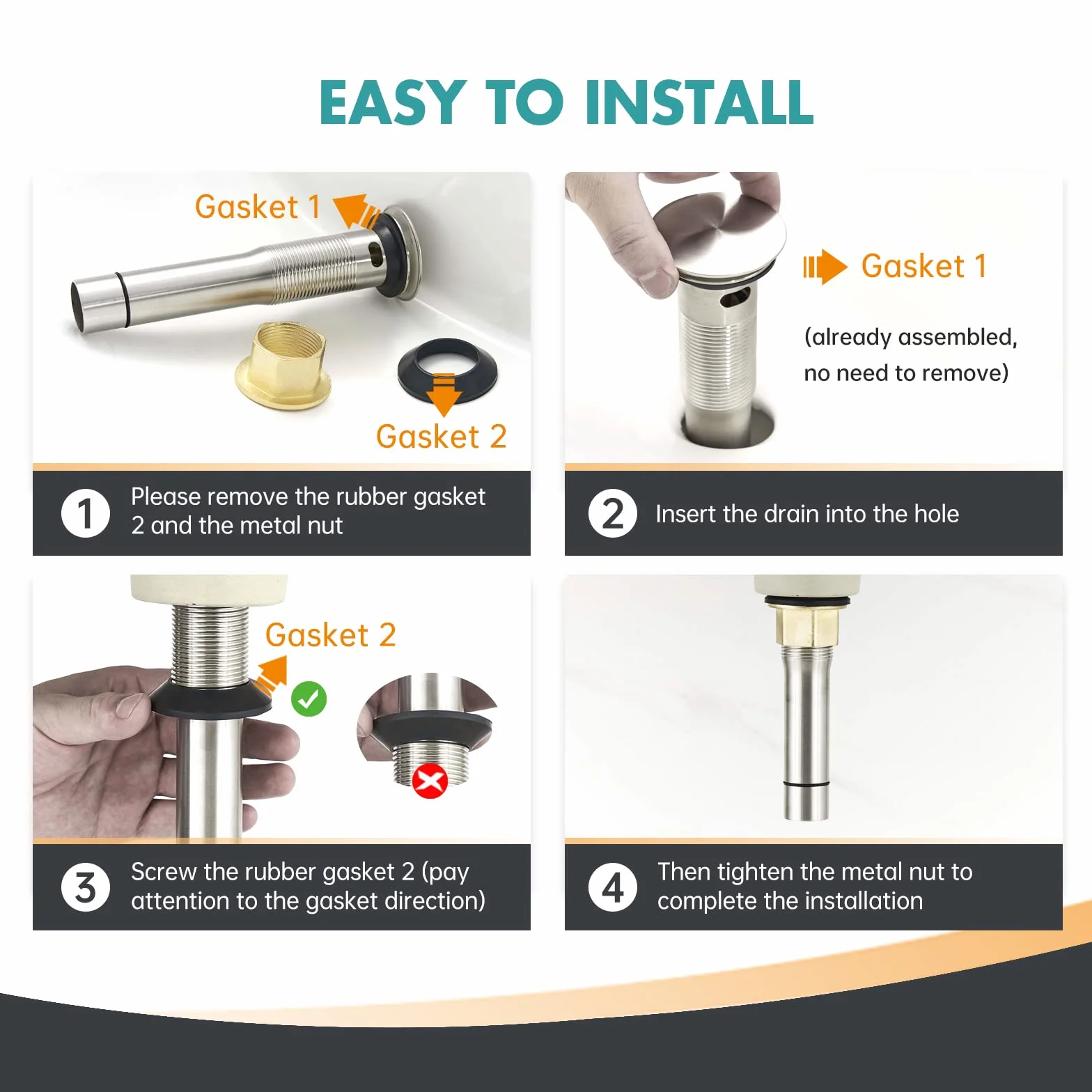 EASY TO INSTALL

Gasket 1

Gasket 2

1 Please remove the rubber gasket 2 and the metal nut

Gasket 1

(already assembled, no need to remove)

2 Insert the drain into the hole

Gasket 2

3 Screw the rubber gasket 2 (pay attention to the gasket direction)

4 Then tighten the metal nut to complete the installation