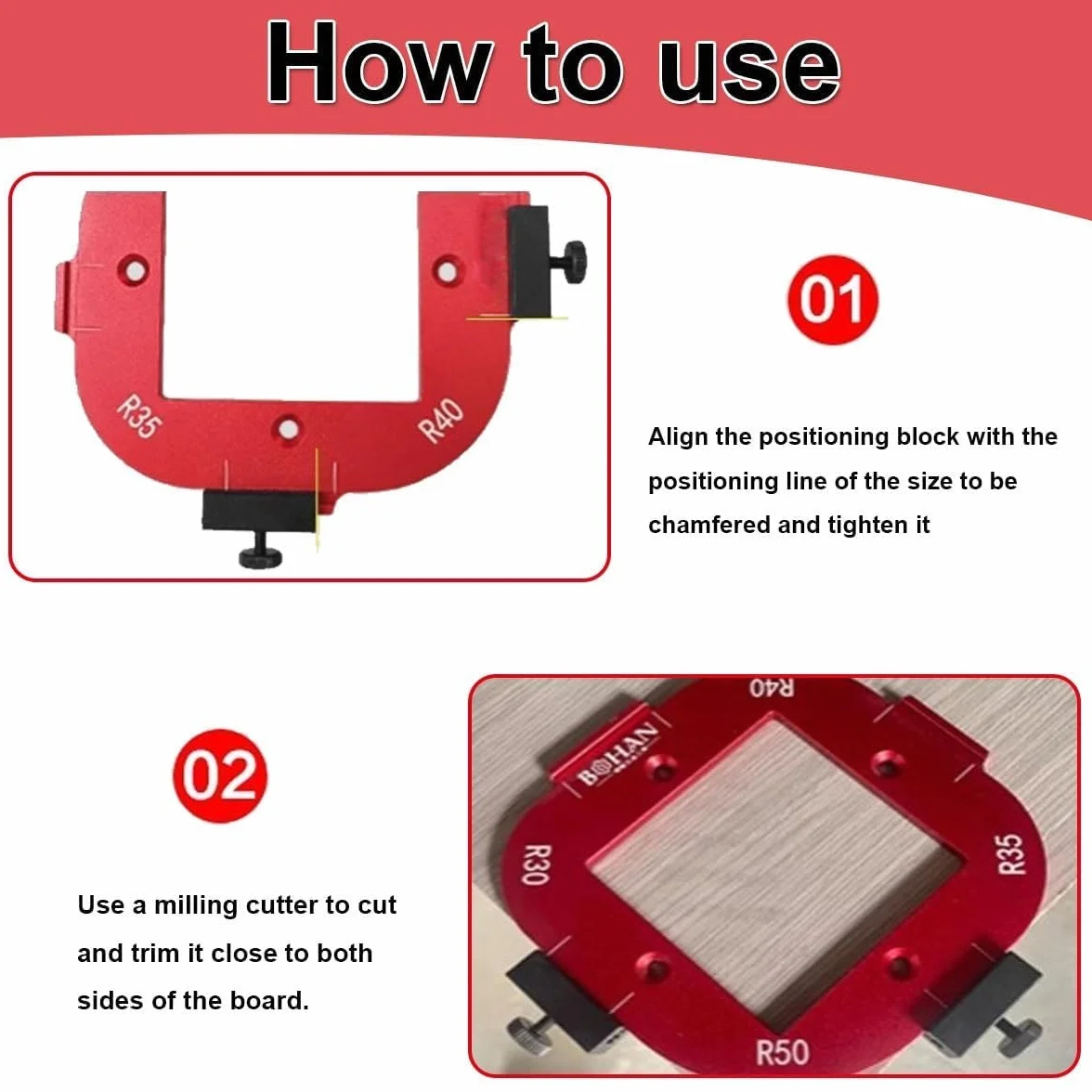 How to use

R35

R40

01

Align the positioning block with the positioning line of the size to be chamfered and tighten it

02

Use a milling cutter to cut and trim it close to both sides of the board.

R40

BOHAN

R30

R35

R50