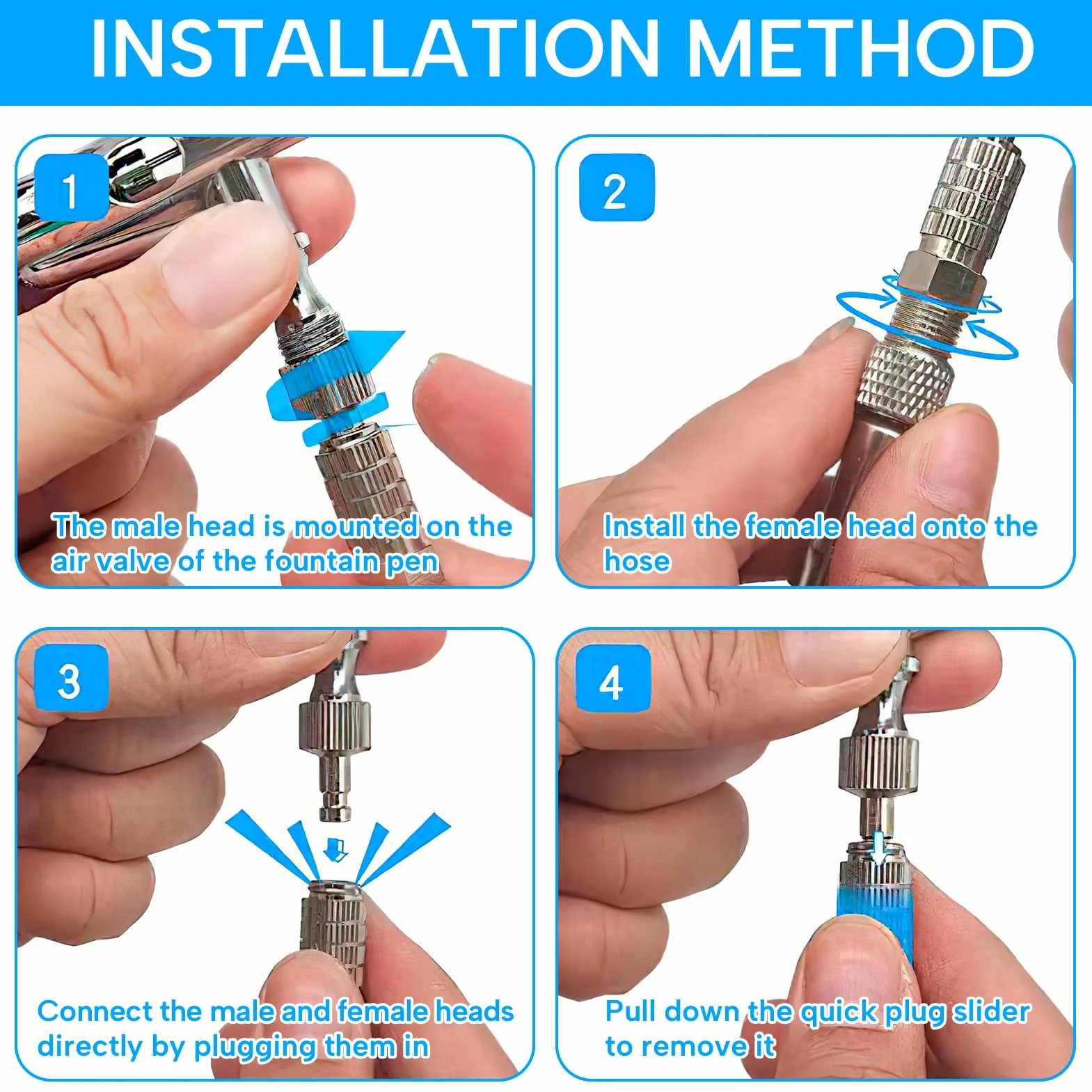 INSTALLATION METHOD

1

The male head is mounted on the air valve of the fountain pen

2

Install the female head onto the hose

3

Connect the male and female heads directly by plugging them in

4

Pull down the quick plug slider to remove it