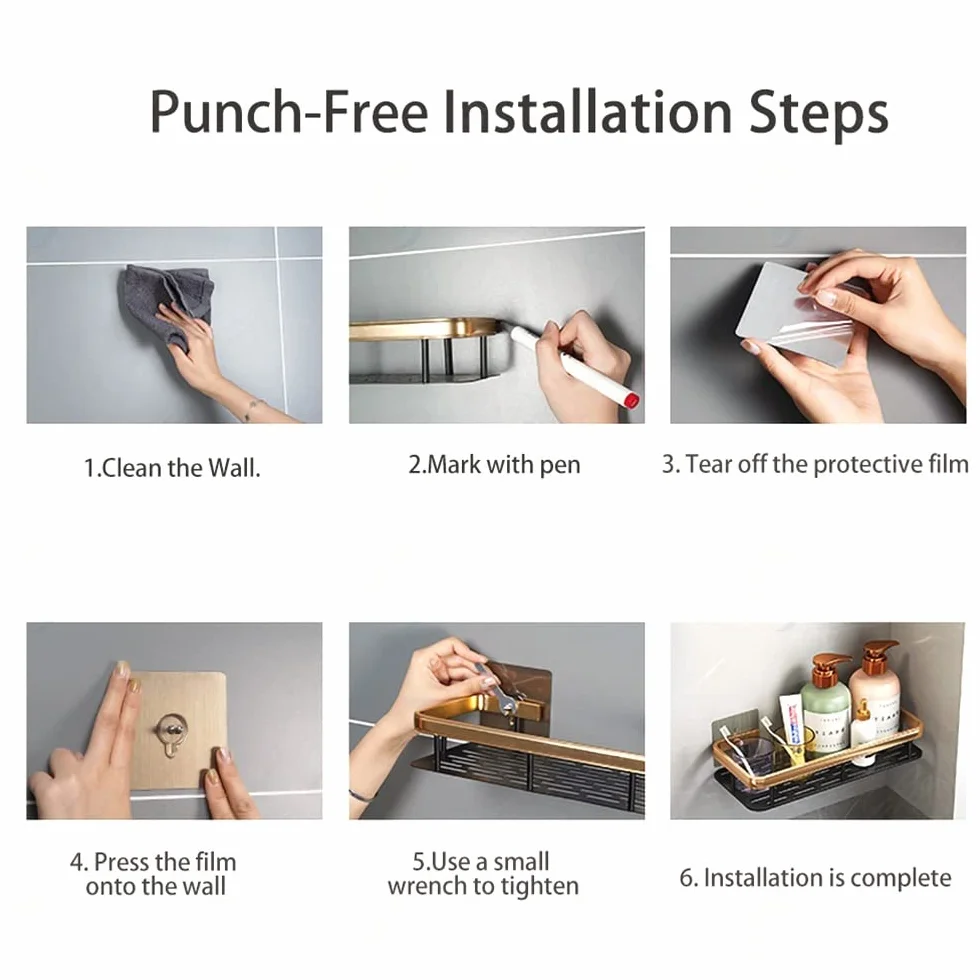 Punch-Free Installation Steps

1.Clean the Wall.

2.Mark with pen

3. Tear off the protective film

4. Press the film onto the wall

5.Use a small wrench to tighten

6. Installation is complete