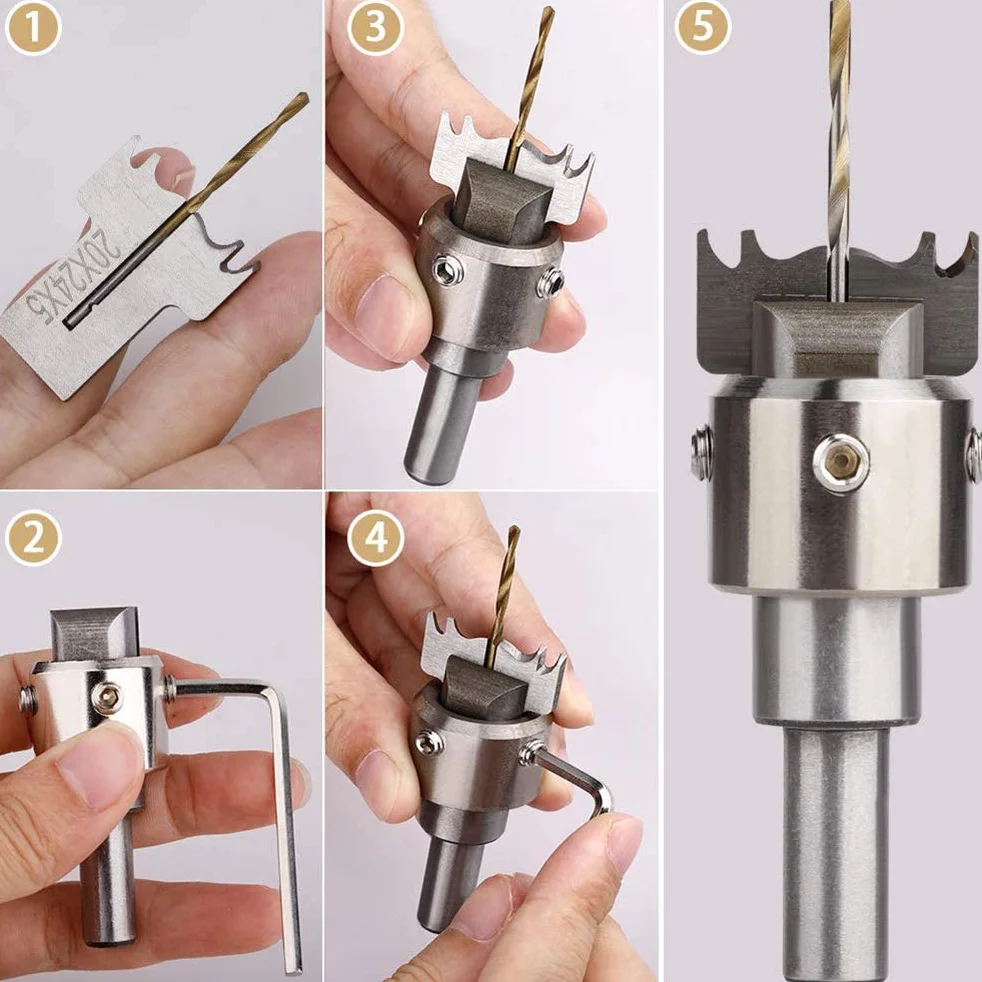 1
20X24X5
3
5
2
4