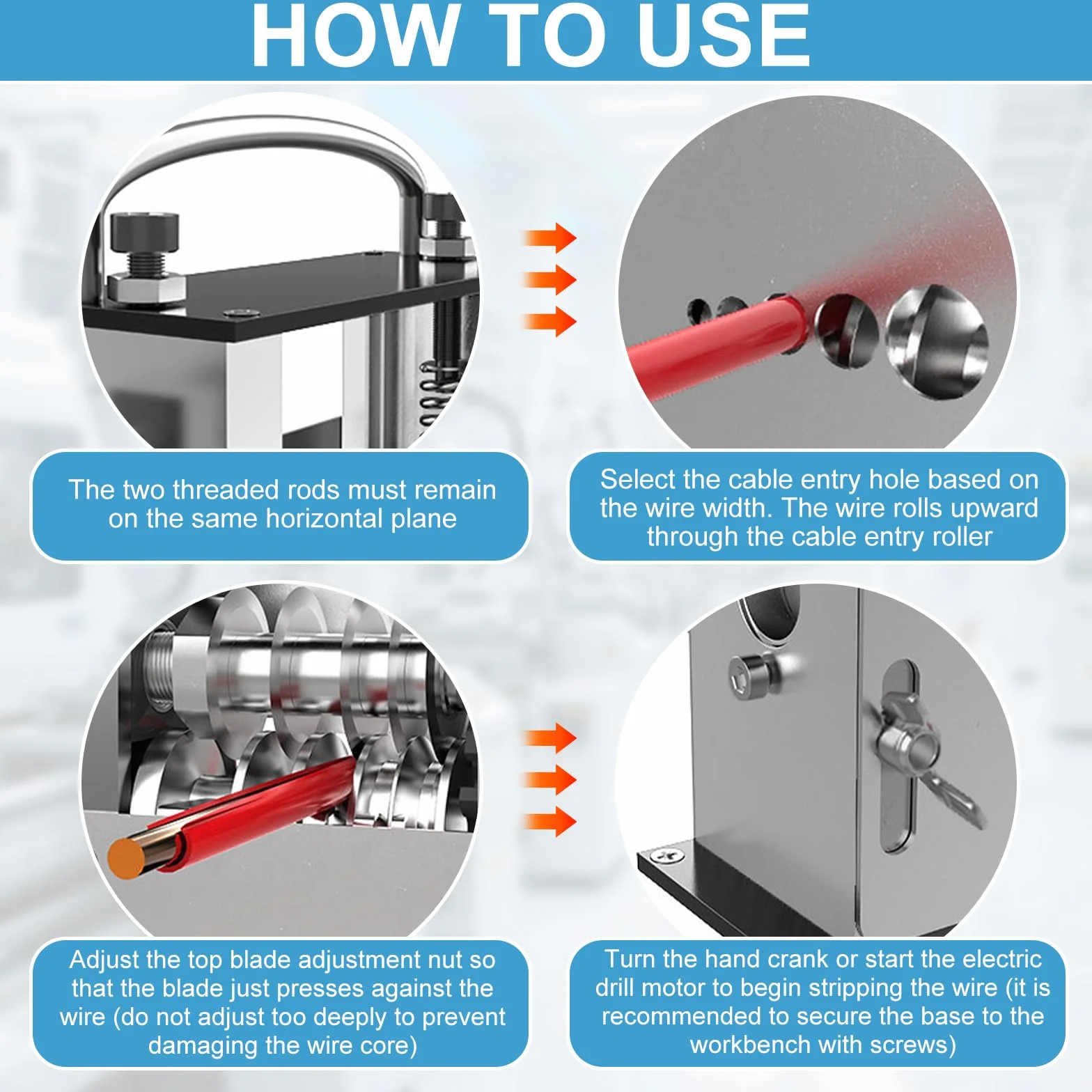 HOW TO USE

The two threaded rods must remain on the same horizontal plane

Select the cable entry hole based on the wire width. The wire rolls upward through the cable entry roller

Adjust the top blade adjustment nut so that the blade just presses against the wire (do not adjust too deeply to prevent damaging the wire core)

Turn the hand crank or start the electric drill motor to begin stripping the wire (it is recommended to secure the base to the workbench with screws)