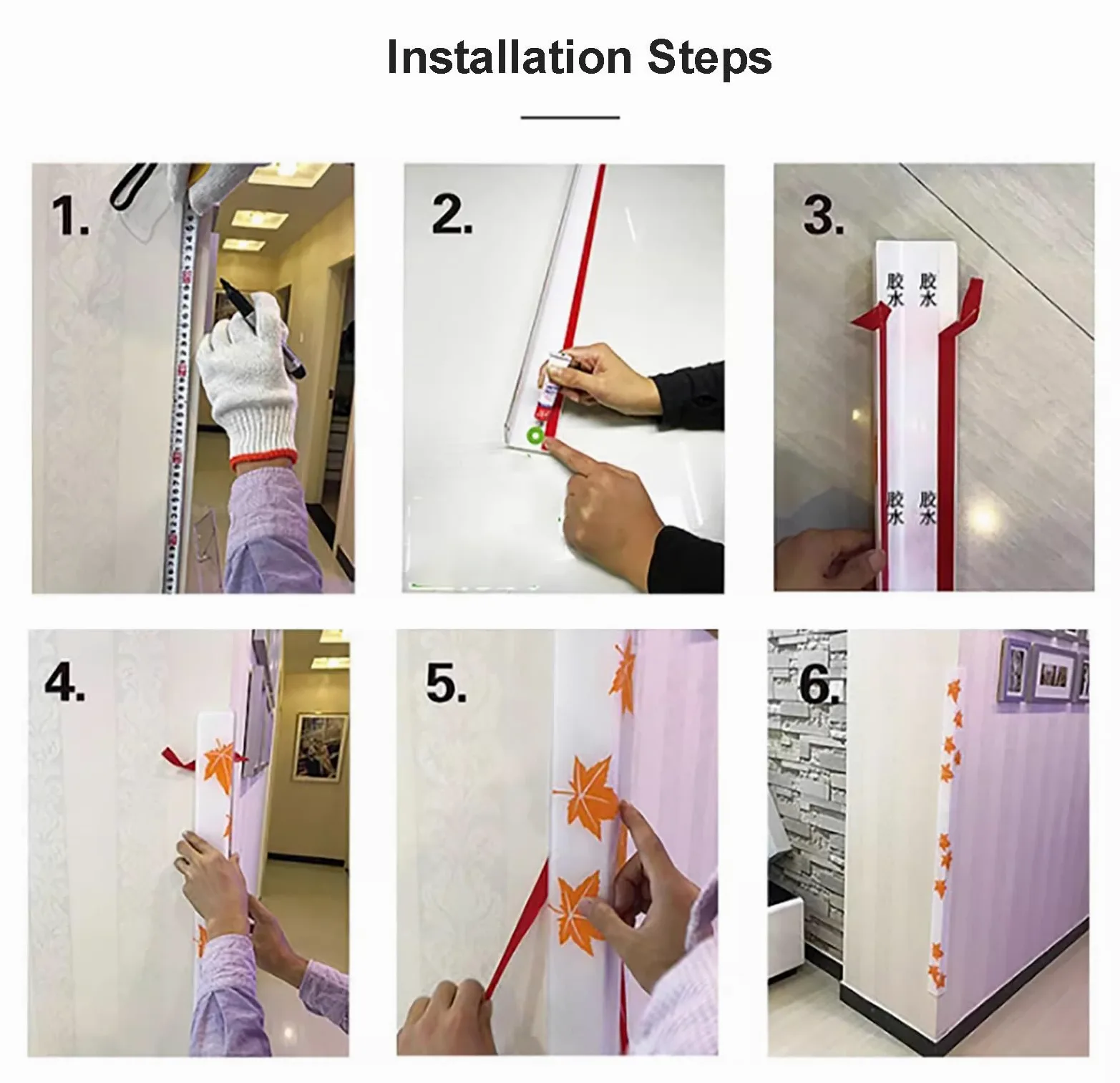 Installation Steps

1.

2.

3.

胶水 胶水

胶水 胶水

4.

5.

6.