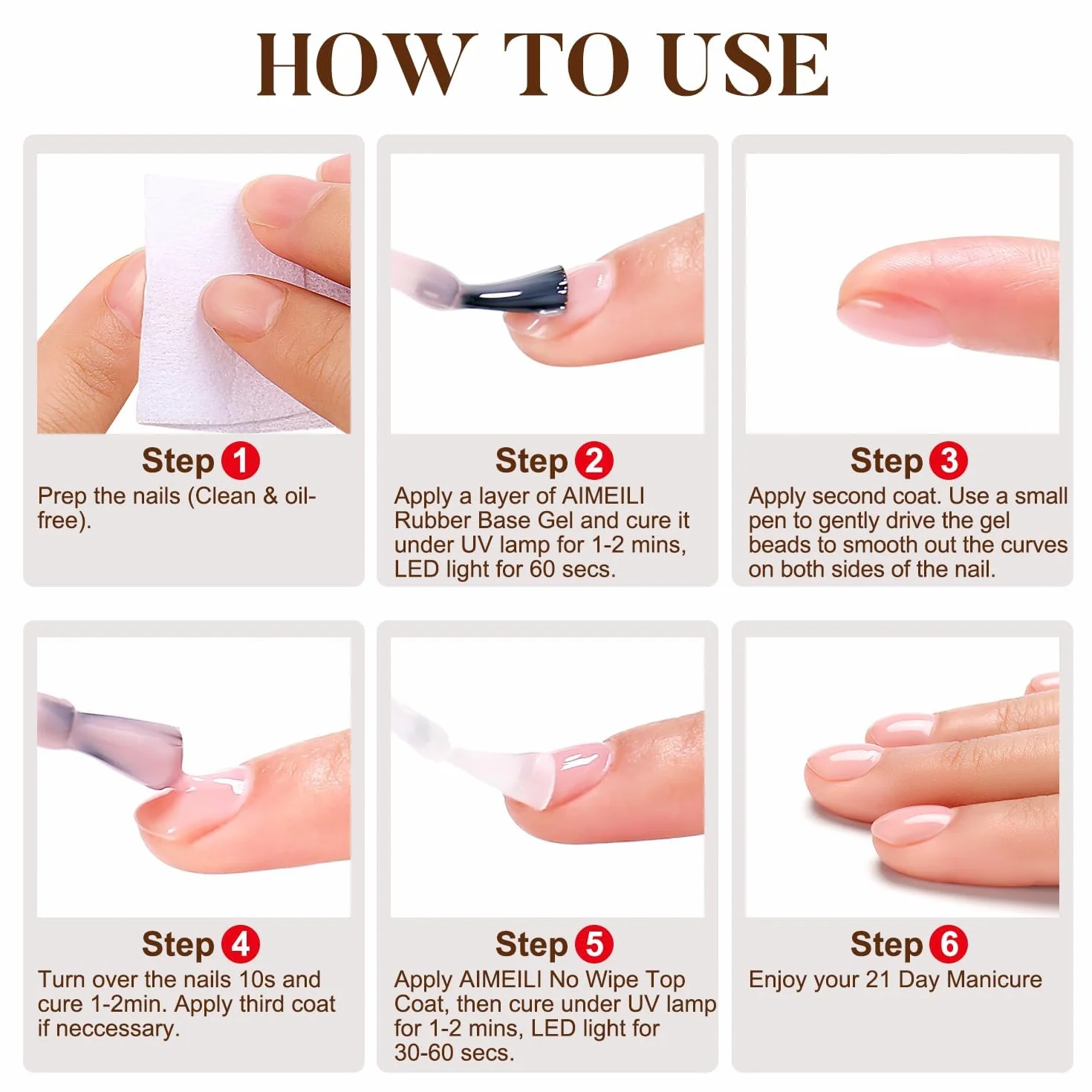 HOW TO USE

Step 1
Prep the nails (Clean & oil-free).

Step 2
Apply a layer of AIMEILI Rubber Base Gel and cure it under UV lamp for 1-2 mins, LED light for 60 secs.

Step 3
Apply second coat. Use a small pen to gently drive the gel beads to smooth out the curves on both sides of the nail.

Step 4
Turn over the nails 10s and cure 1-2min. Apply third coat if neccessary.

Step 5
Apply AIMEILI No Wipe Top Coat, then cure under UV lamp for 1-2 mins, LED light for 30-60 secs.

Step 6
Enjoy your 21 Day Manicure