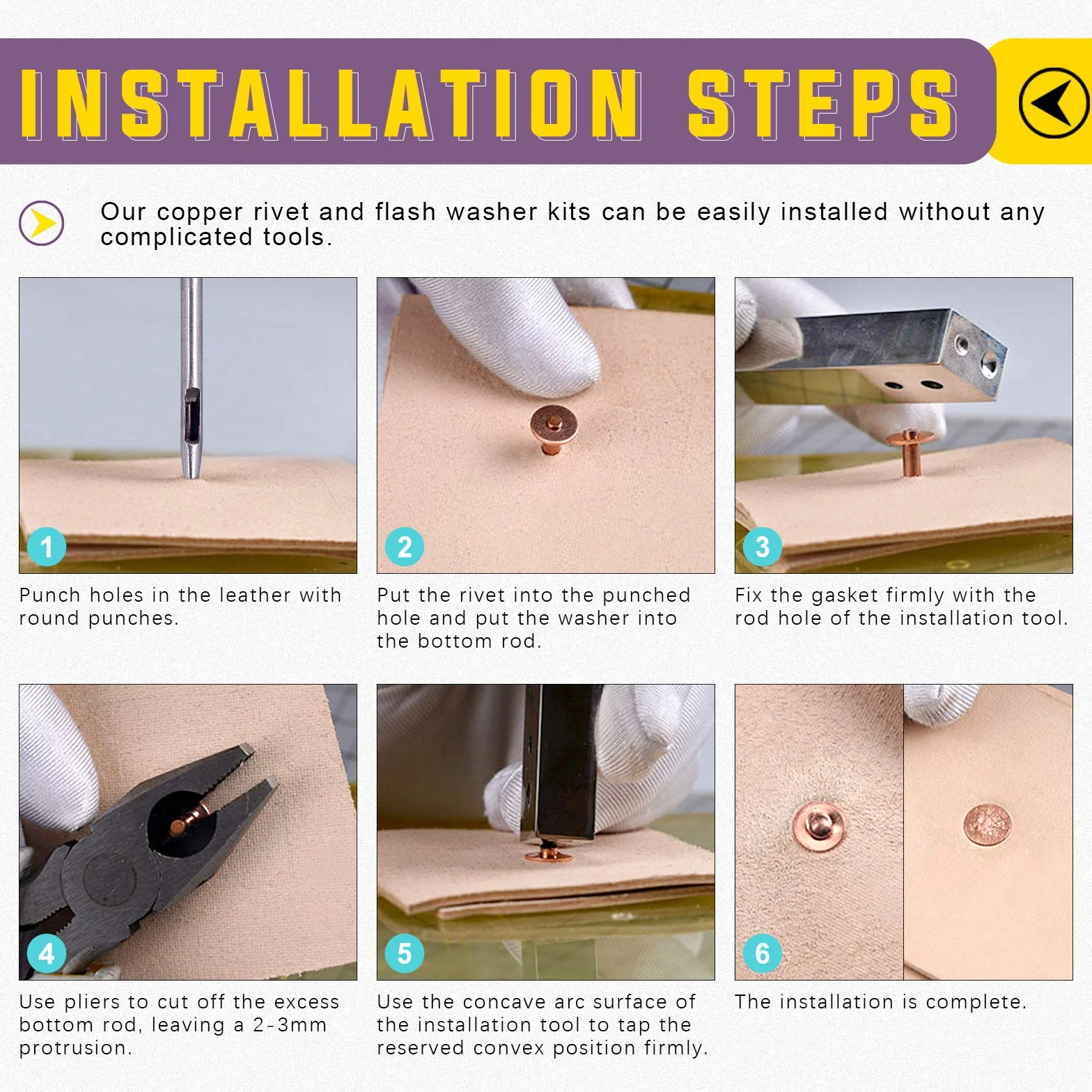 INSTALLATION STEPS

Our copper rivet and flash washer kits can be easily installed without any complicated tools.

1

Punch holes in the leather with round punches.

2

Put the rivet into the punched hole and put the washer into the bottom rod.

3

Fix the gasket firmly with the rod hole of the installation tool.

4

Use pliers to cut off the excess bottom rod, leaving a 2-3mm protrusion.

5

Use the concave arc surface of the installation tool to tap the reserved convex position firmly.

6

The installation is complete.