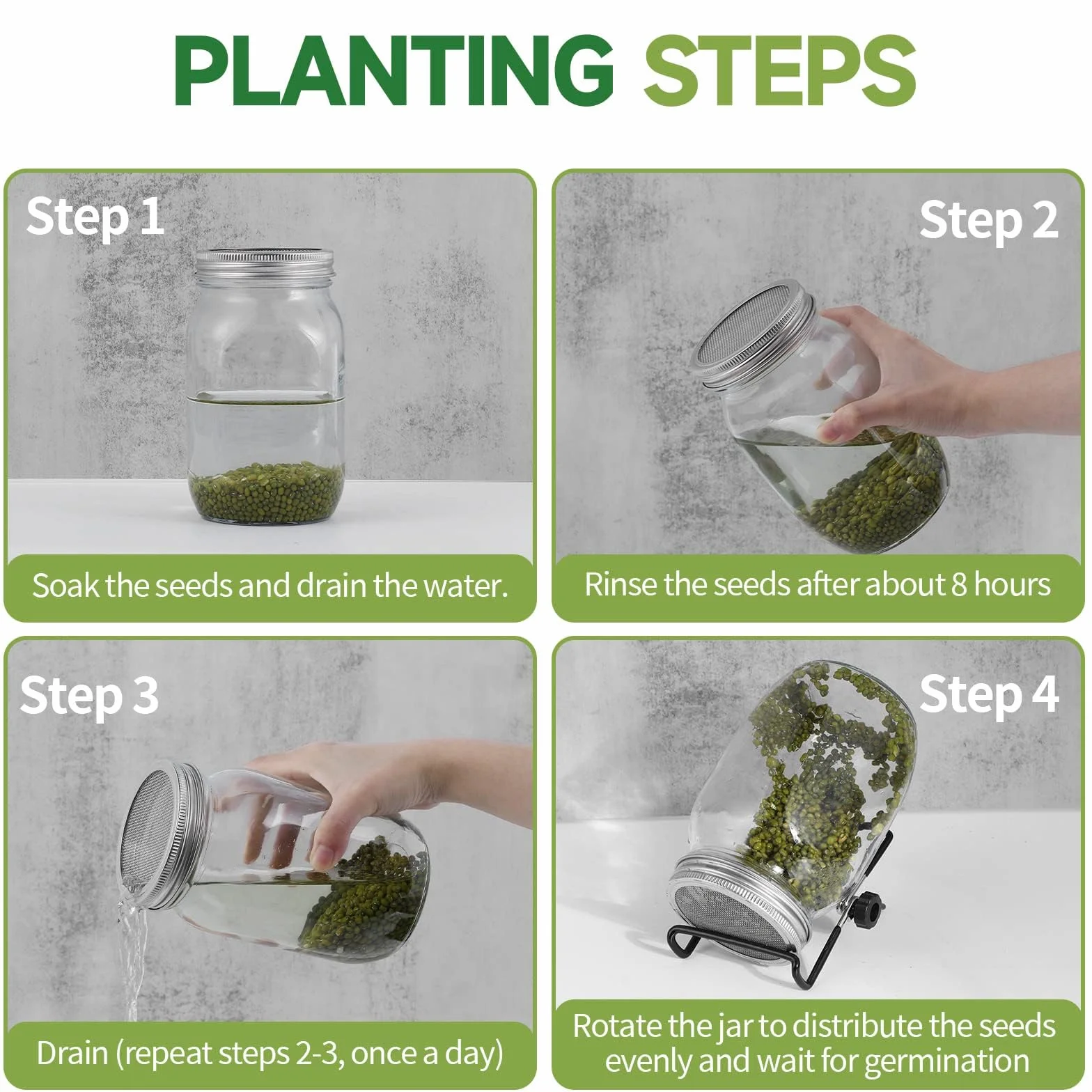 PLANTING STEPS

Step 1

Soak the seeds and drain the water.

Step 2

Rinse the seeds after about 8 hours

Step 3

Drain (repeat steps 2-3, once a day)

Step 4

Rotate the jar to distribute the seeds evenly and wait for germination