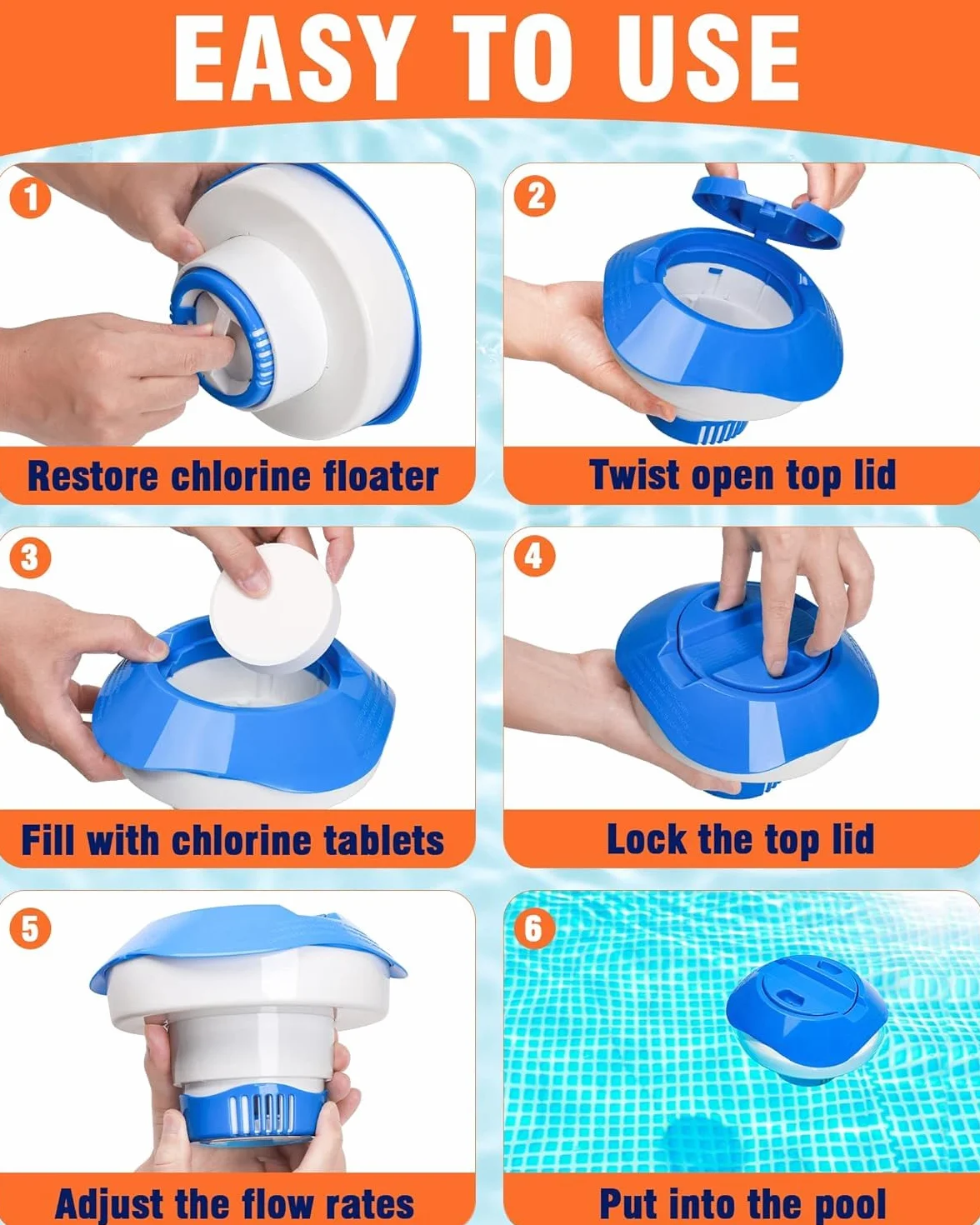 EASY TO USE

1
Restore chlorine floater

2
Twist open top lid

3
Fill with chlorine tablets

4
Lock the top lid

5
Adjust the flow rates

6
Put into the pool