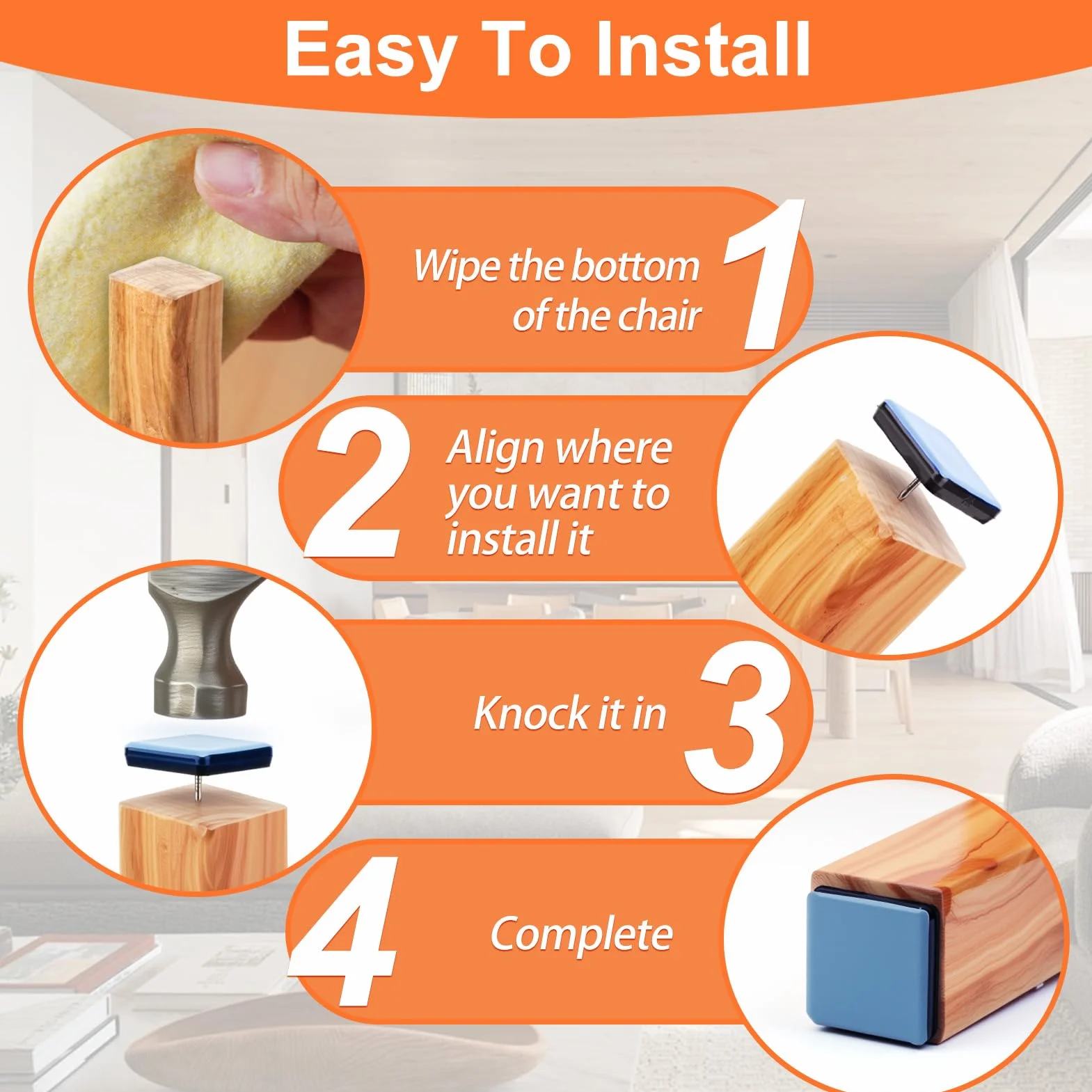 Easy To Install

Wipe the bottom of the chair 1

2 Align where you want to install it

Knock it in 3

4 Complete