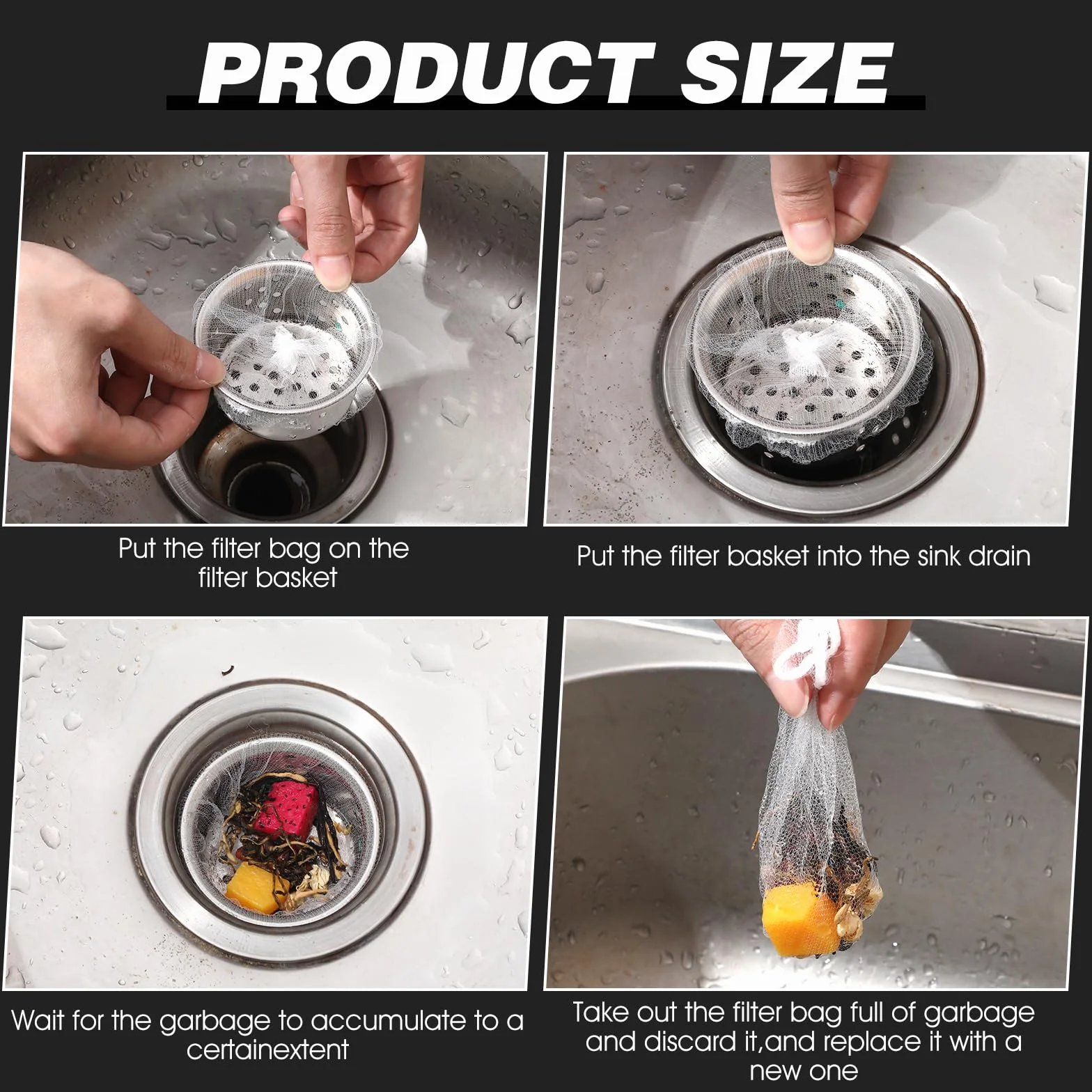 PRODUCT SIZE

Put the filter bag on the filter basket

Put the filter basket into the sink drain

Wait for the garbage to accumulate to a certainextent

Take out the filter bag full of garbage and discard it,and replace it with a new one