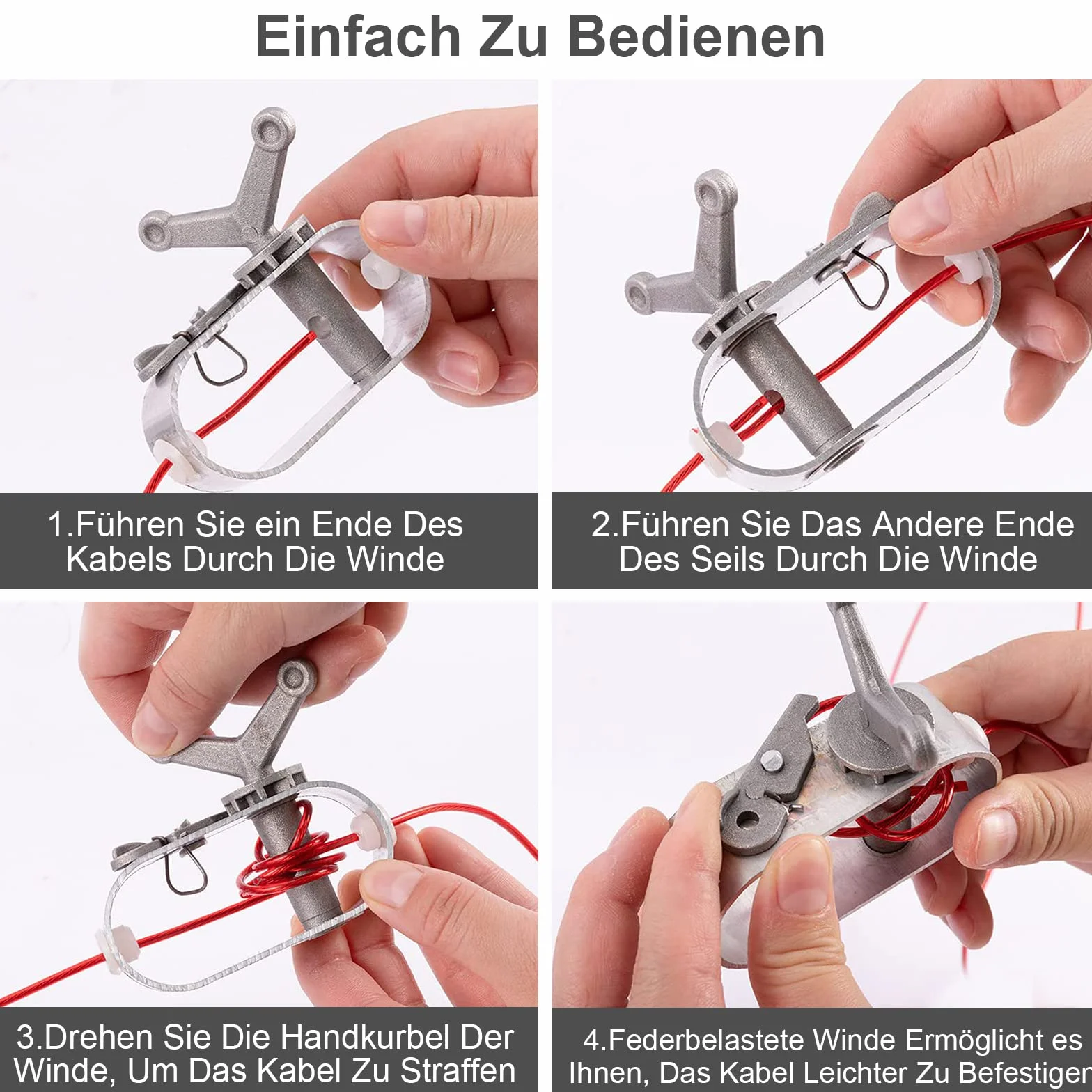 Einfach Zu Bedienen

1.Führen Sie ein Ende Des Kabels Durch Die Winde

2.Führen Sie Das Andere Ende Des Seils Durch Die Winde

3.Drehen Sie Die Handkurbel Der Winde, Um Das Kabel Zu Straffen

4.Federbelastete Winde Ermöglicht es Ihnen, Das Kabel Leichter Zu Befestigen