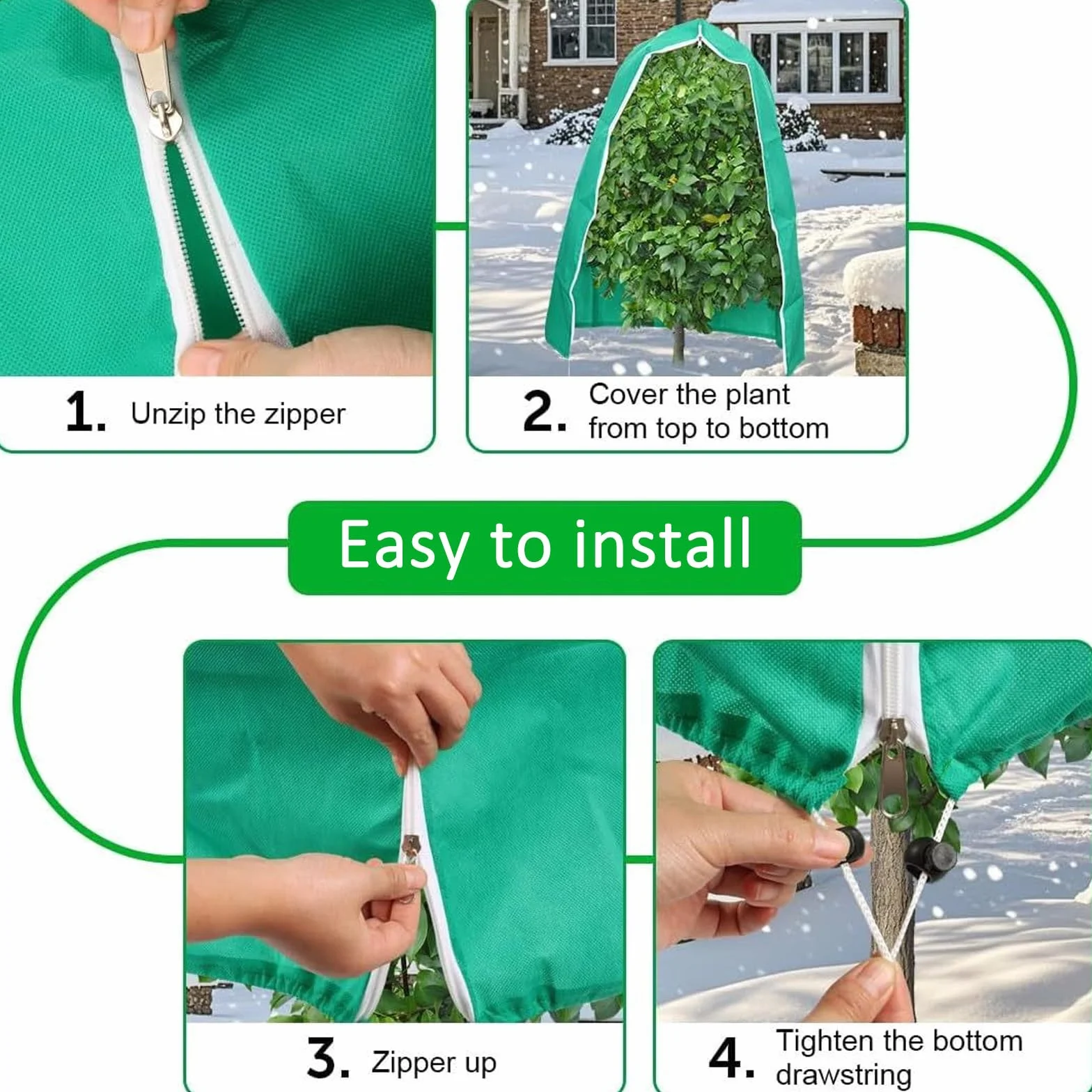 1. Unzip the zipper

2. Cover the plant from top to bottom

Easy to install

3. Zipper up

4. Tighten the bottom drawstring