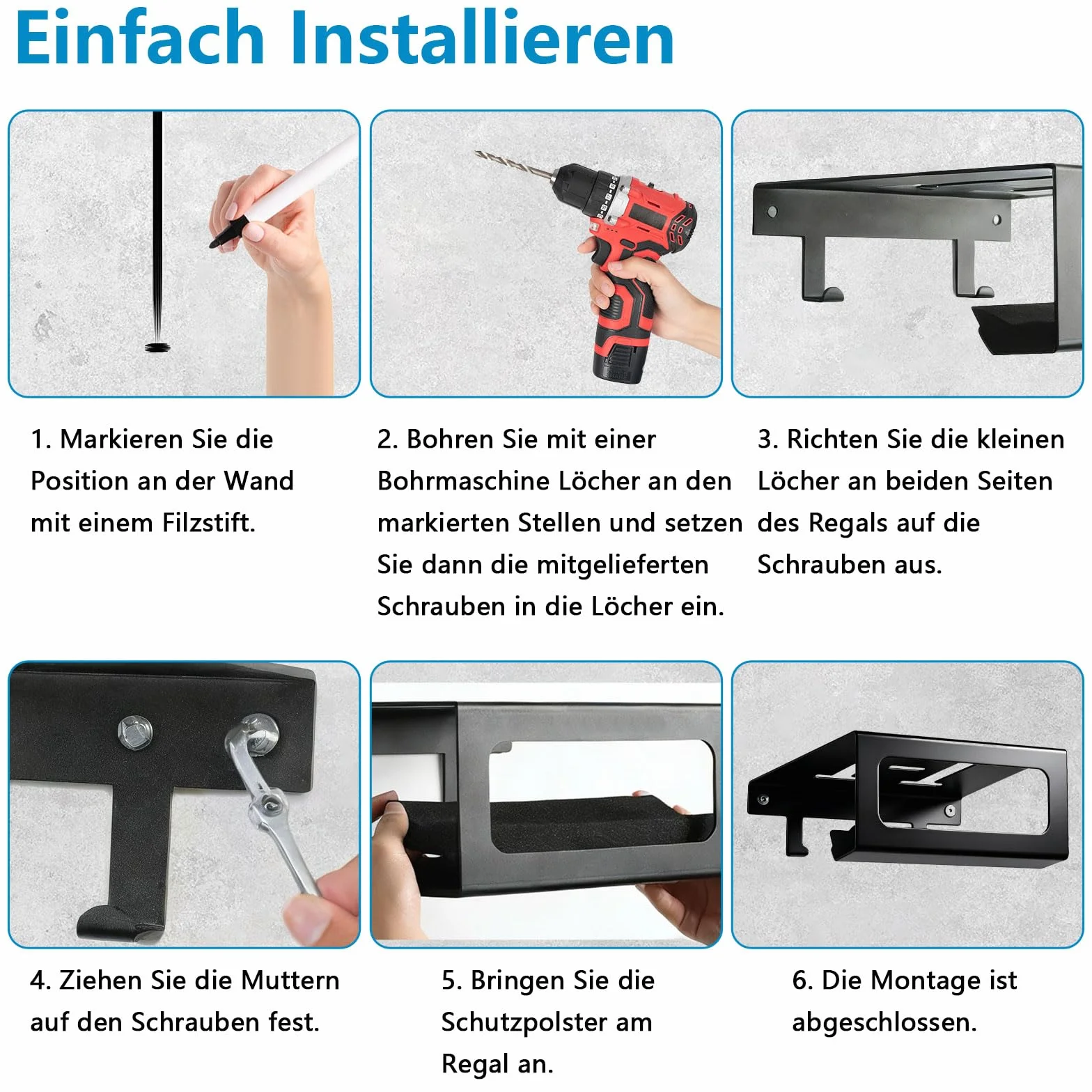 Einfach Installieren

1. Markieren Sie die Position an der Wand mit einem Filzstift.

2. Bohren Sie mit einer Bohrmaschine Löcher an den markierten Stellen und setzen Sie dann die mitgelieferten Schrauben in die Löcher ein.

3. Richten Sie die kleinen Löcher an beiden Seiten des Regals auf die Schrauben aus.

4. Ziehen Sie die Muttern auf den Schrauben fest.

5. Bringen Sie die Schutzpolster am Regal an.

6. Die Montage ist abgeschlossen.