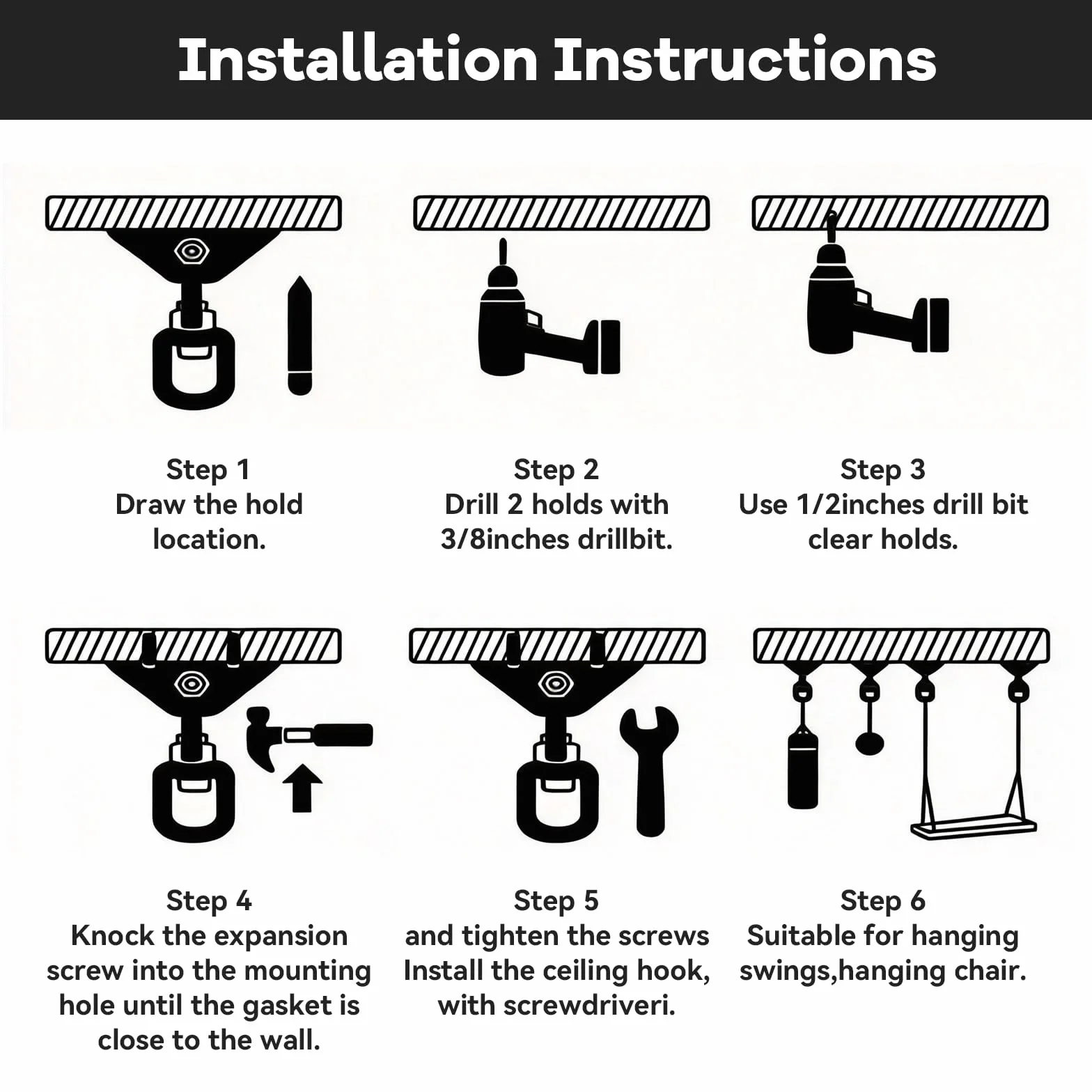 Installation Instructions

Step 1
Draw the hold location.

Step 2
Drill 2 holds with 3/8inches drillbit.

Step 3
Use 1/2inches drill bit clear holds.

Step 4
Knock the expansion screw into the mounting hole until the gasket is close to the wall.

Step 5
and tighten the screws Install the ceiling hook, with screwdriveri.

Step 6
Suitable for hanging swings,hanging chair.