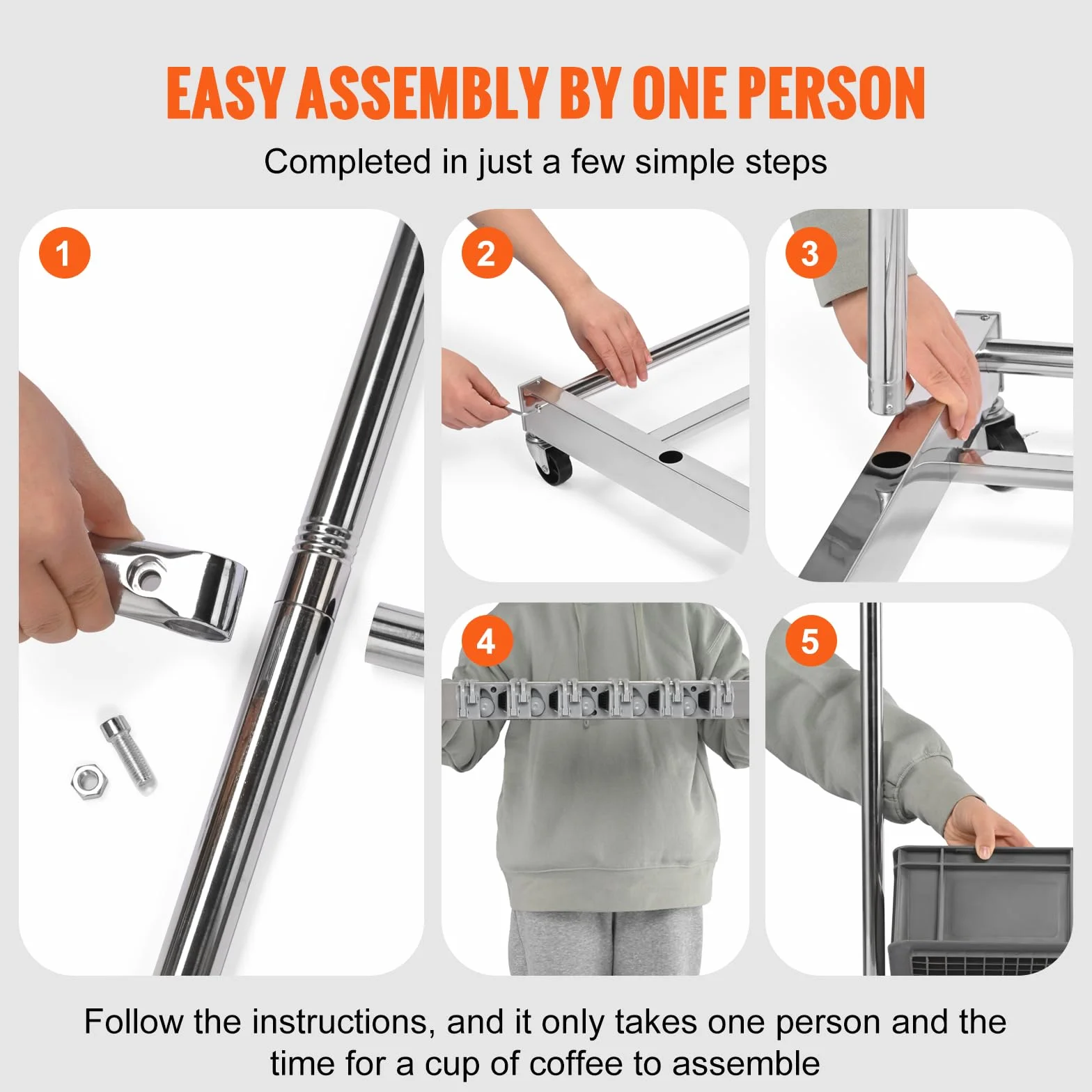 EASY ASSEMBLY BY ONE PERSON

Completed in just a few simple steps

1

2

3

4

5

Follow the instructions, and it only takes one person and the time for a cup of coffee to assemble