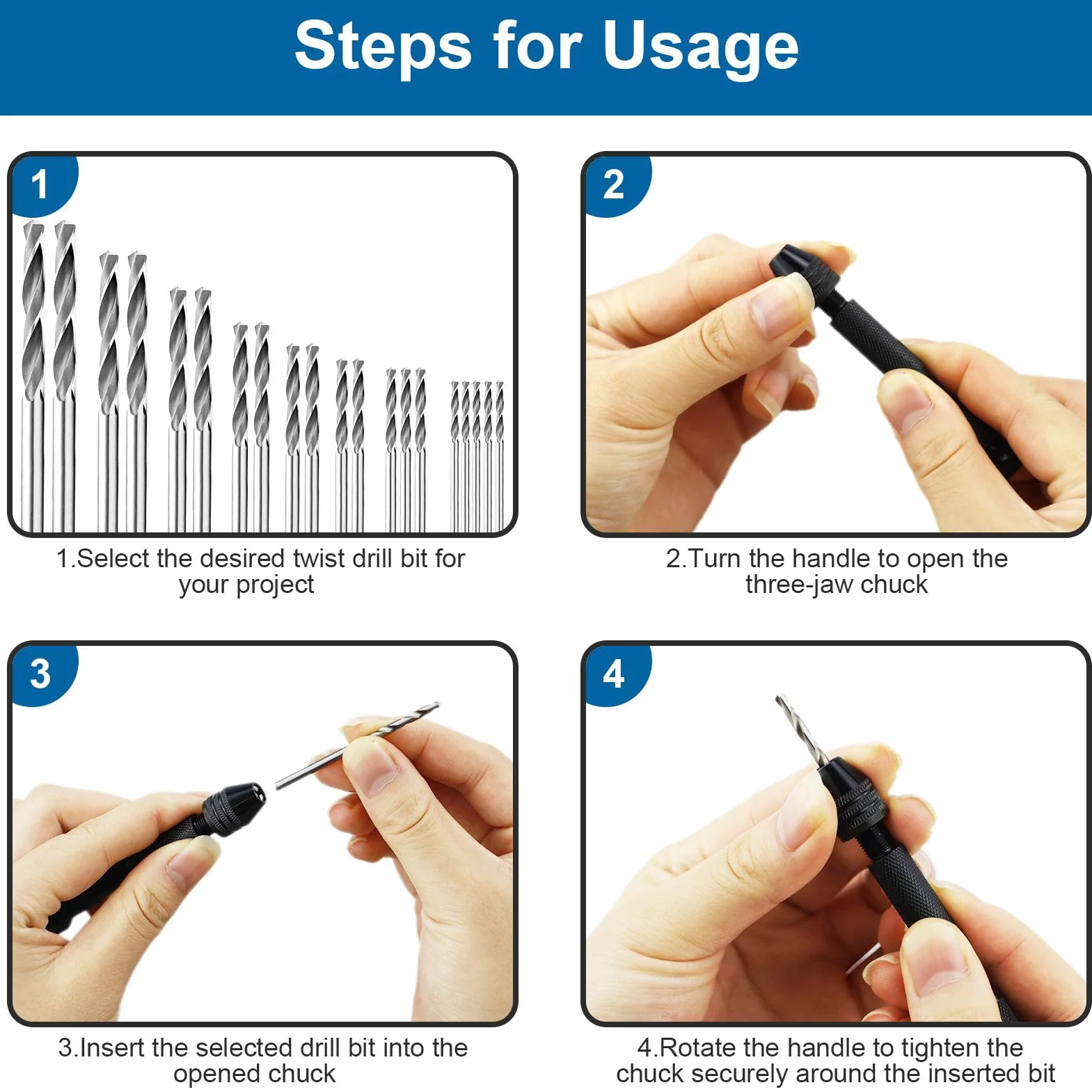 Steps for Usage

1

1.Select the desired twist drill bit for your project

2

2.Turn the handle to open the three-jaw chuck

3

3.Insert the selected drill bit into the opened chuck

4

4.Rotate the handle to tighten the chuck securely around the inserted bit