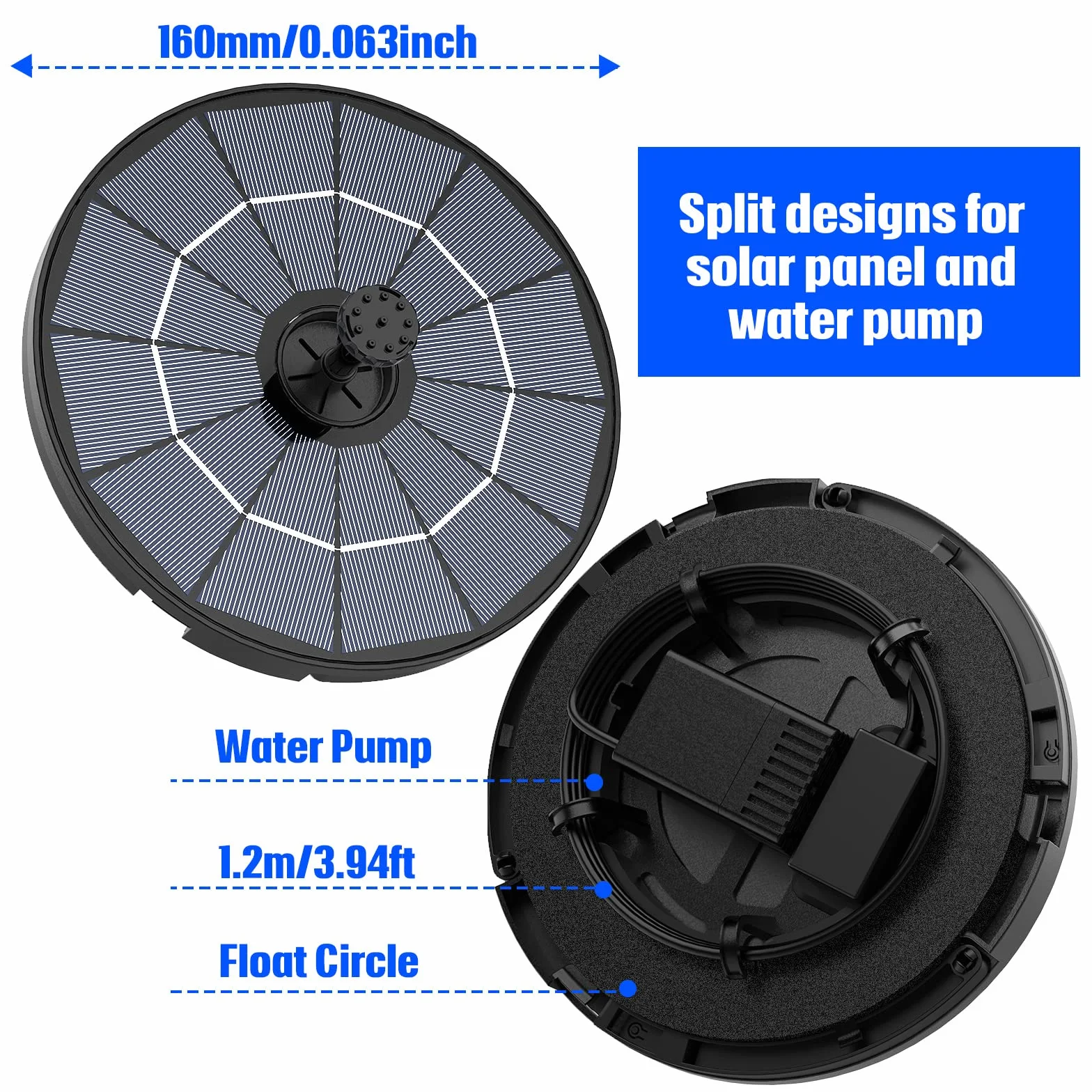 160mm/0.063inch

Split designs for solar panel and water pump

Water Pump

1.2m/3.94ft

Float Circle