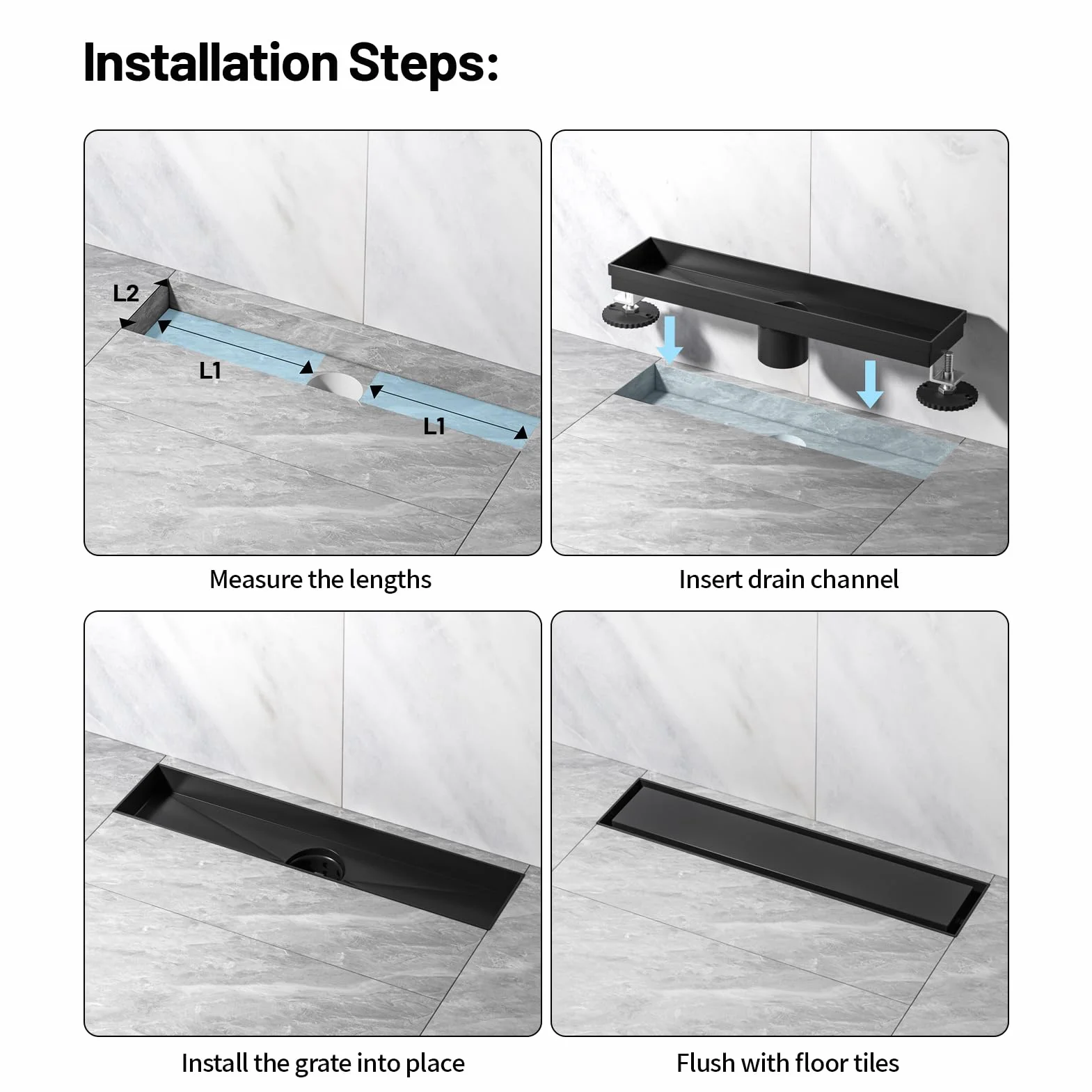 Installation Steps:

L2

L1

L1

Measure the lengths

Insert drain channel

Install the grate into place

Flush with floor tiles